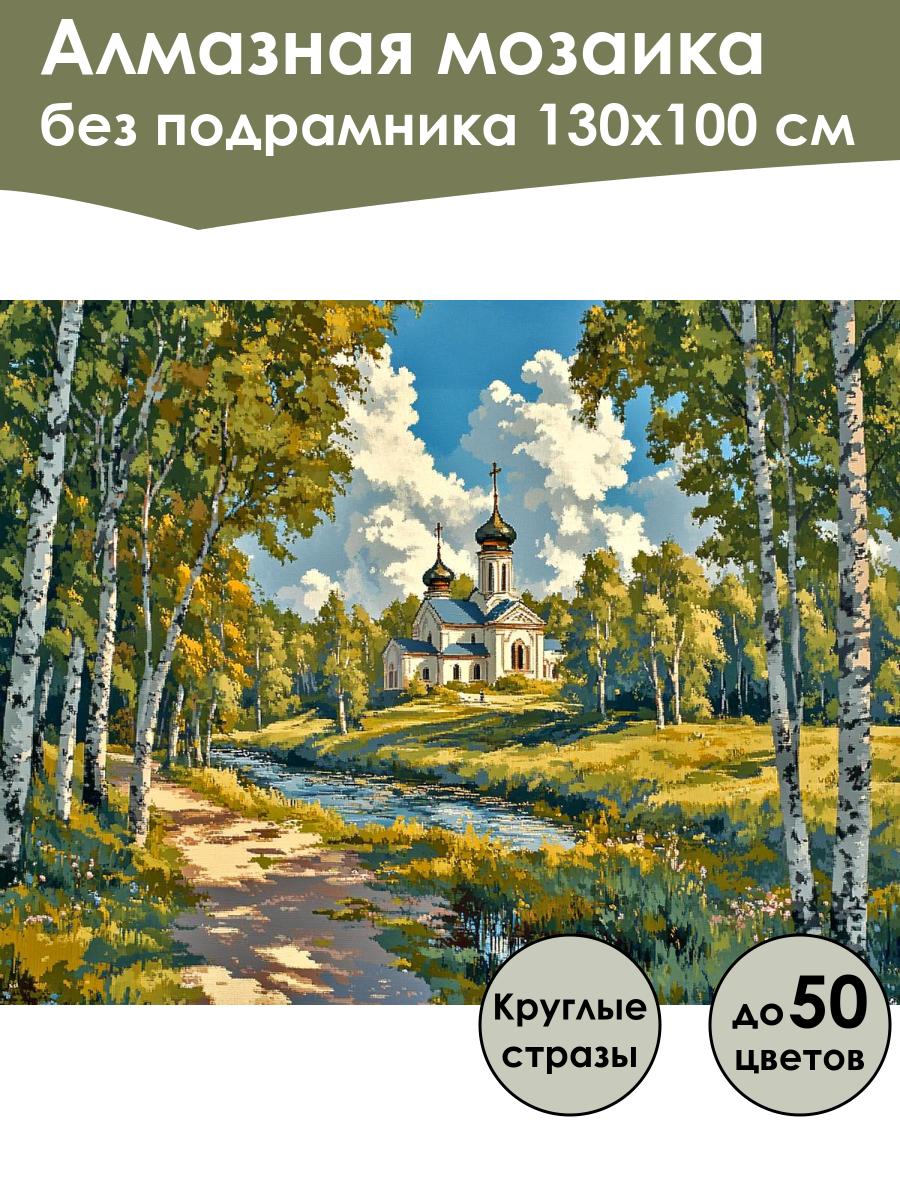 Алмазная мозаика
без подрамника 130х100 см

Круглые стразы

до 50 цветов