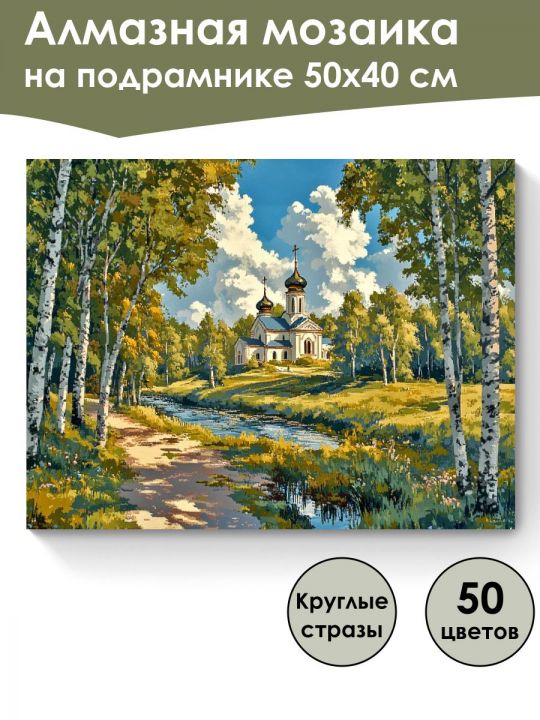 Алмазная мозаика
на подрамнике 50х40 см

Круглые стразы

50 цветов