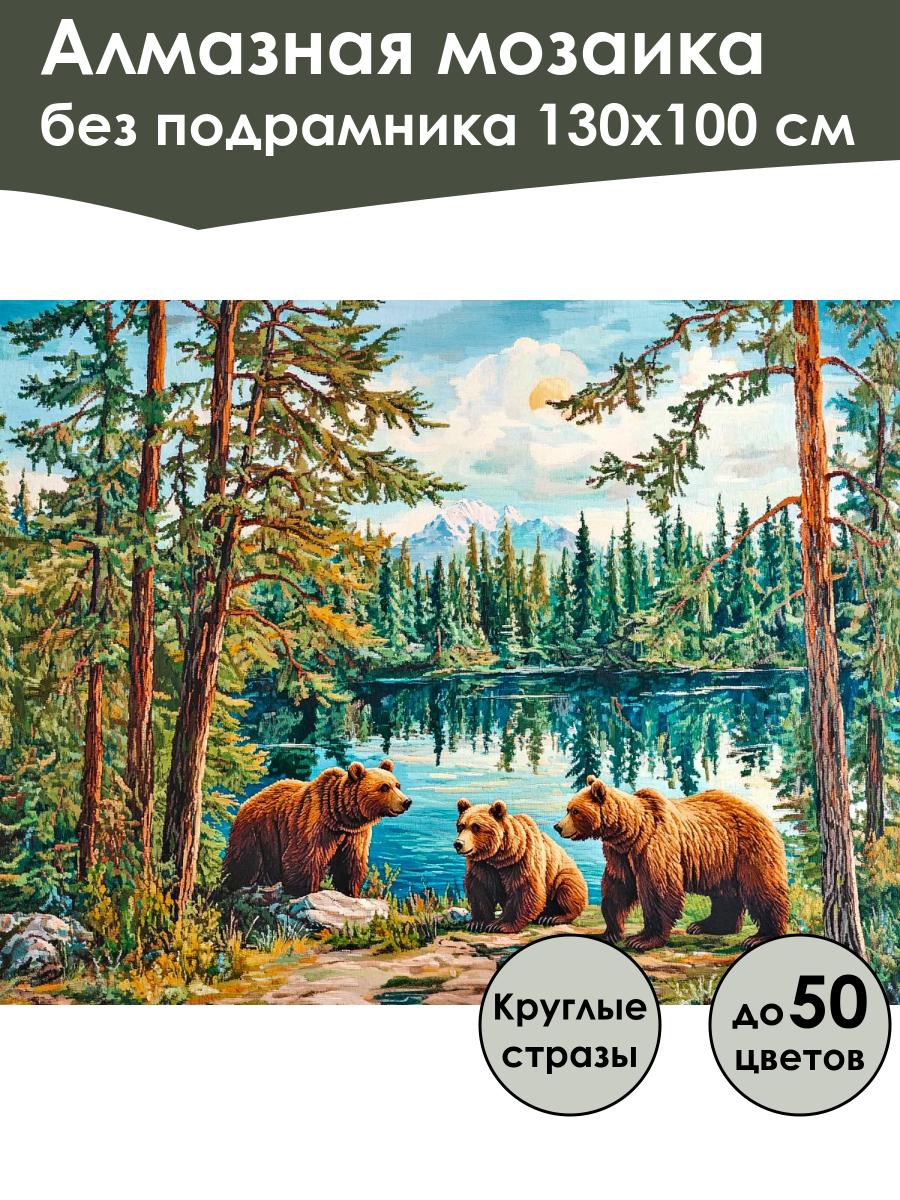 Алмазная мозаика
без подрамника 130х100 см

Круглые стразы

до 50 цветов