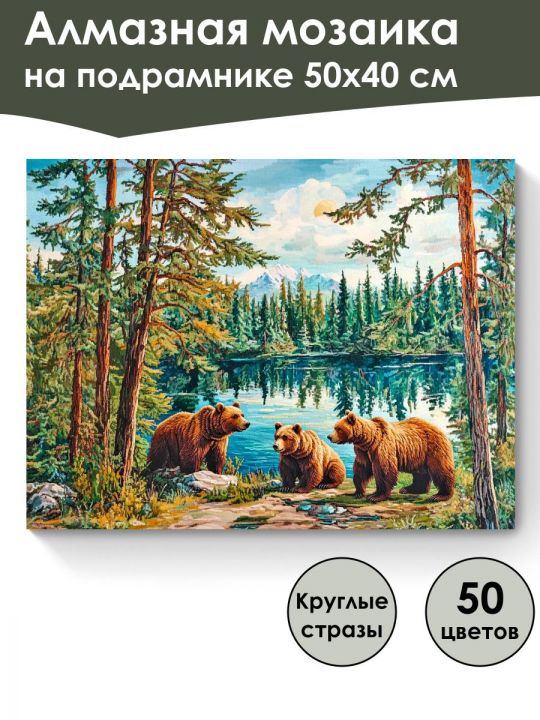 Алмазная мозаика
на подрамнике 50х40 см

Круглые стразы

50 цветов