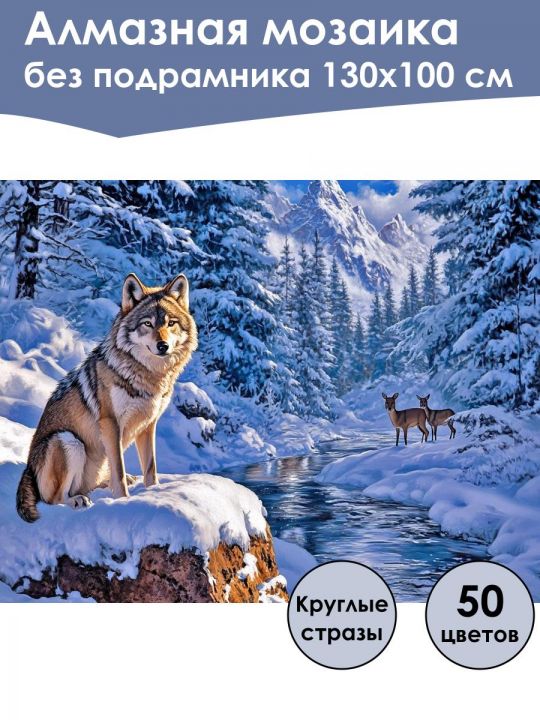 Алмазная мозаика
без подрамника 130х100 см

Круглые стразы

50 цветов