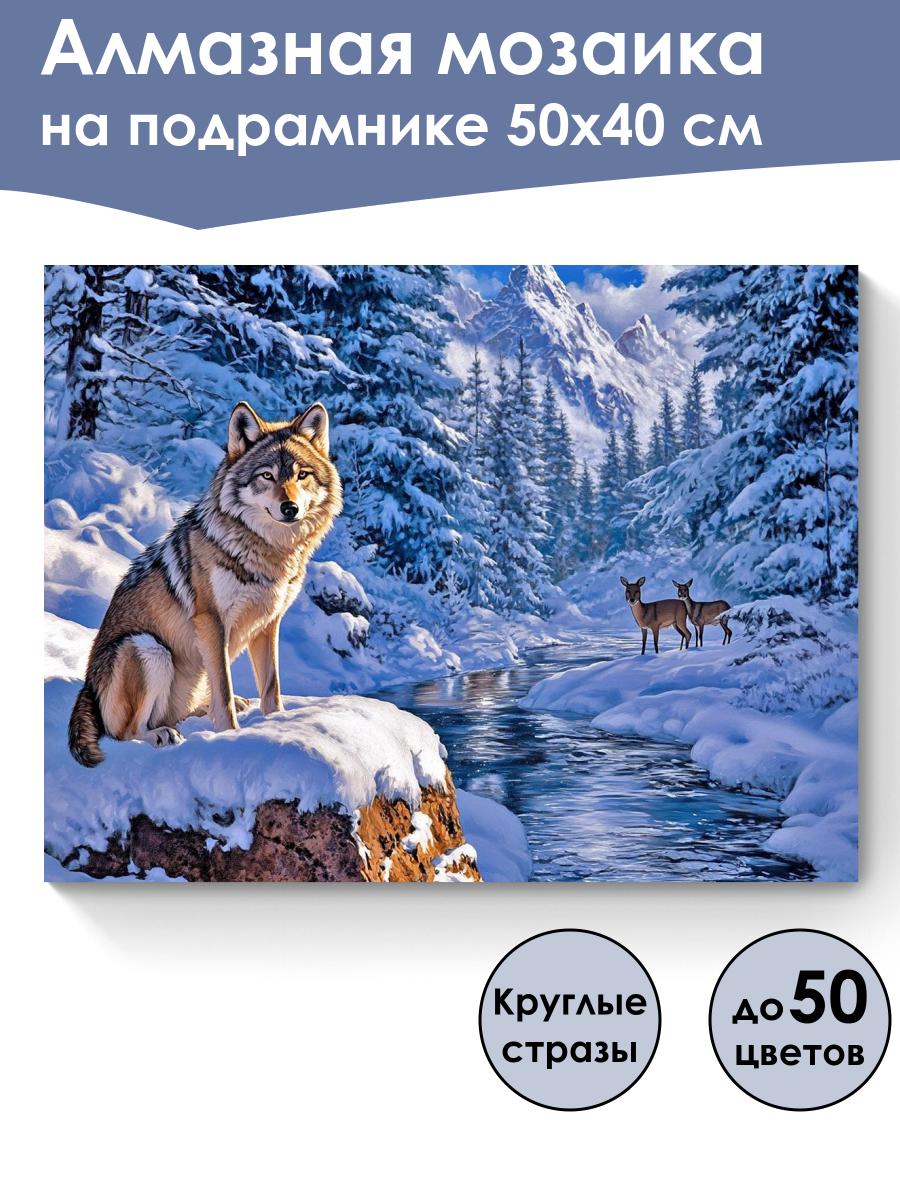 Алмазная мозаика
на подрамнике 50х40 см

Круглые стразы

до 50 цветов