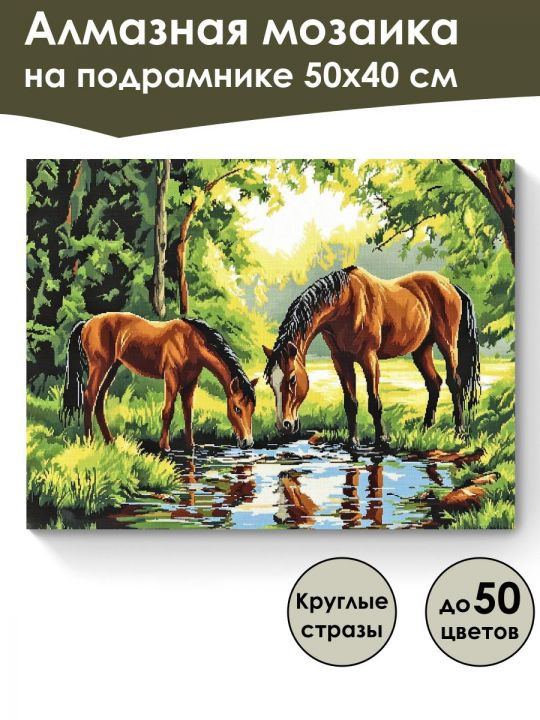 Алмазная мозаика на подрамнике 50х40 см

Круглые стразы

до 50 цветов