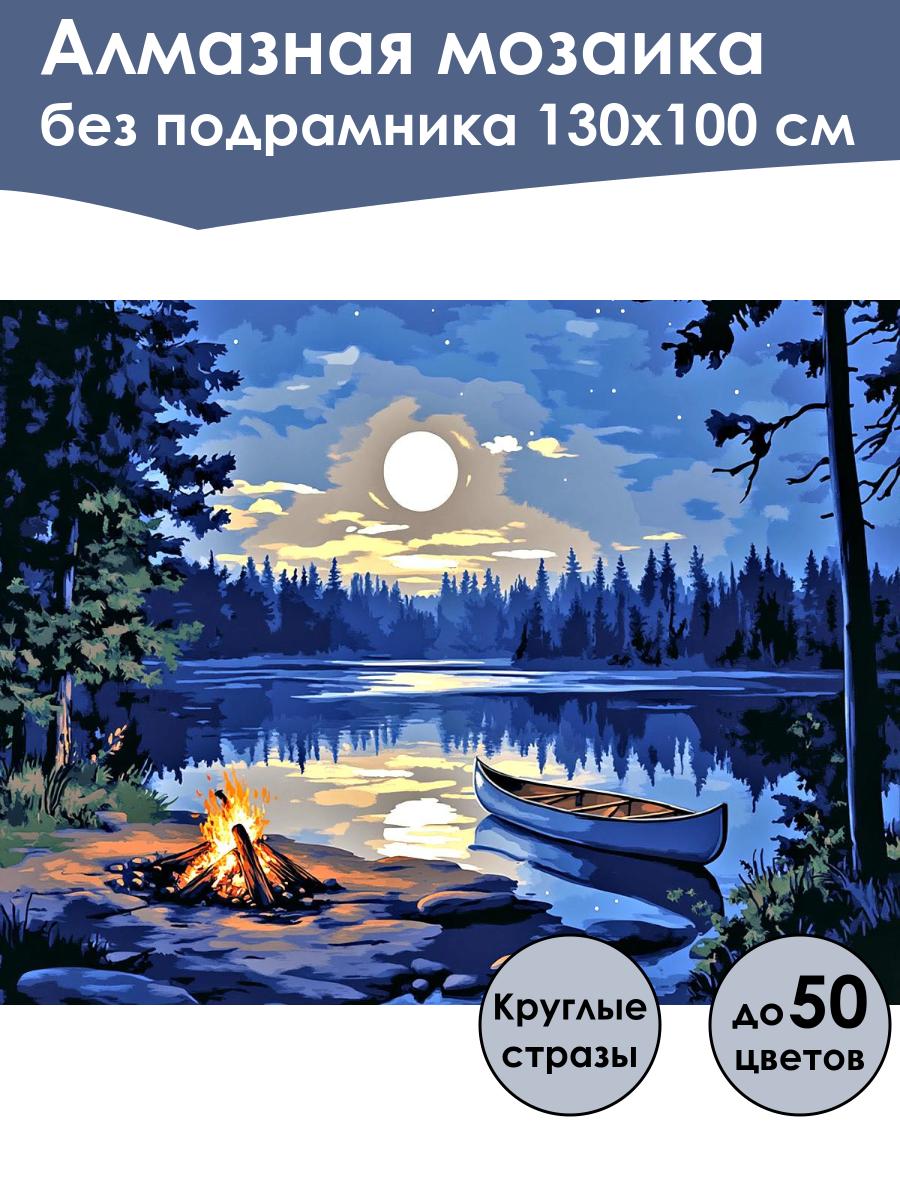 Алмазная мозаика без подрамника 130х100 см

Круглые стразы

до 50 цветов