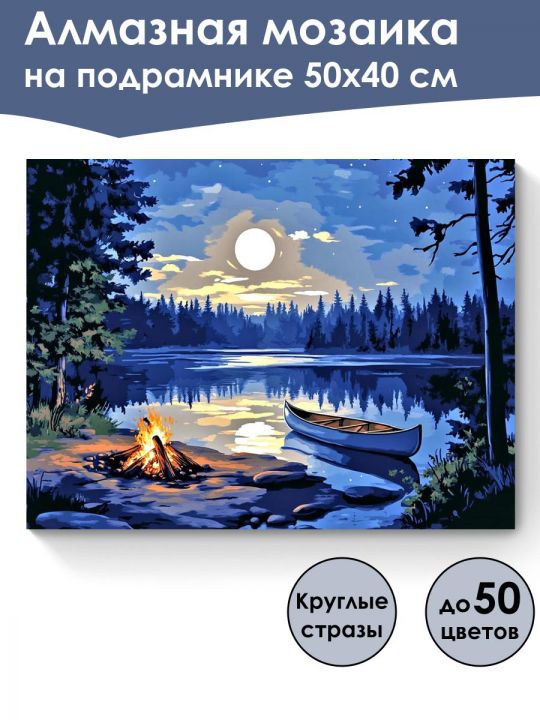 Алмазная мозаика на подрамнике 50х40 см

Круглые стразы

до 50 цветов