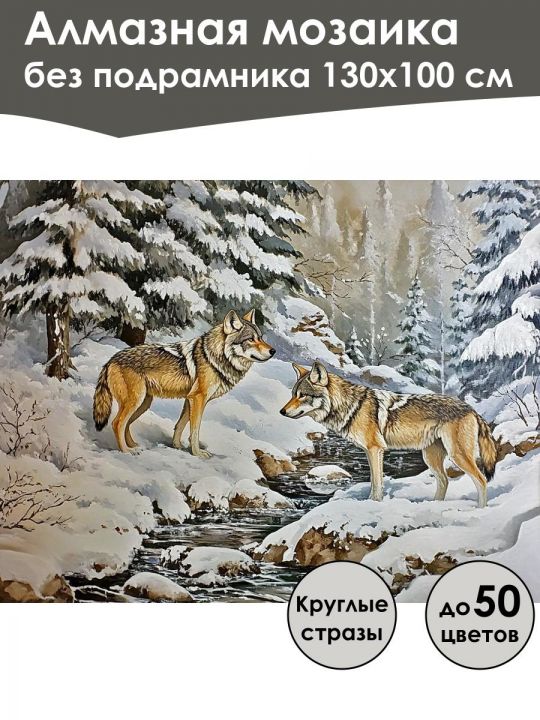 Алмазная мозаика
без подрамника 130х100 см

Круглые стразы

до 50 цветов