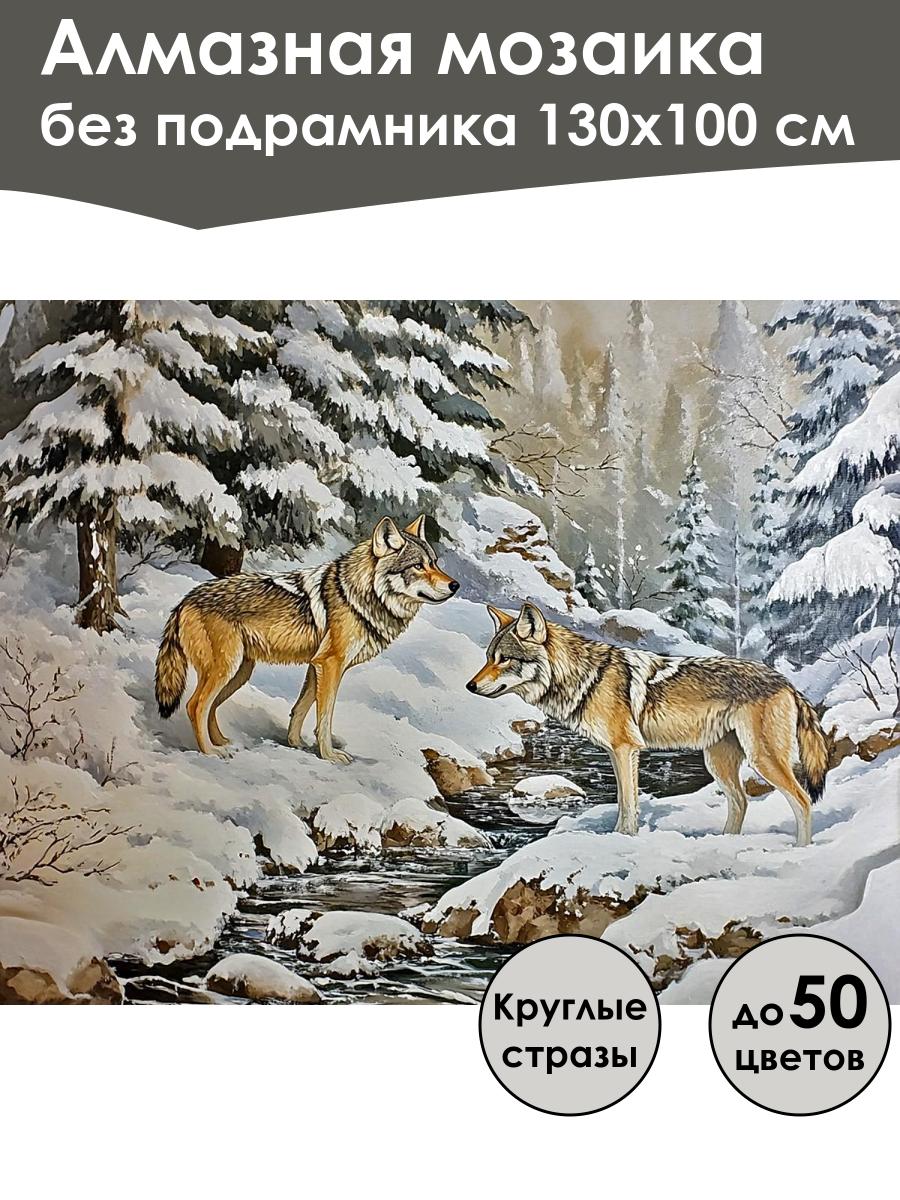 Алмазная мозаика
без подрамника 130х100 см

Круглые стразы

до 50 цветов