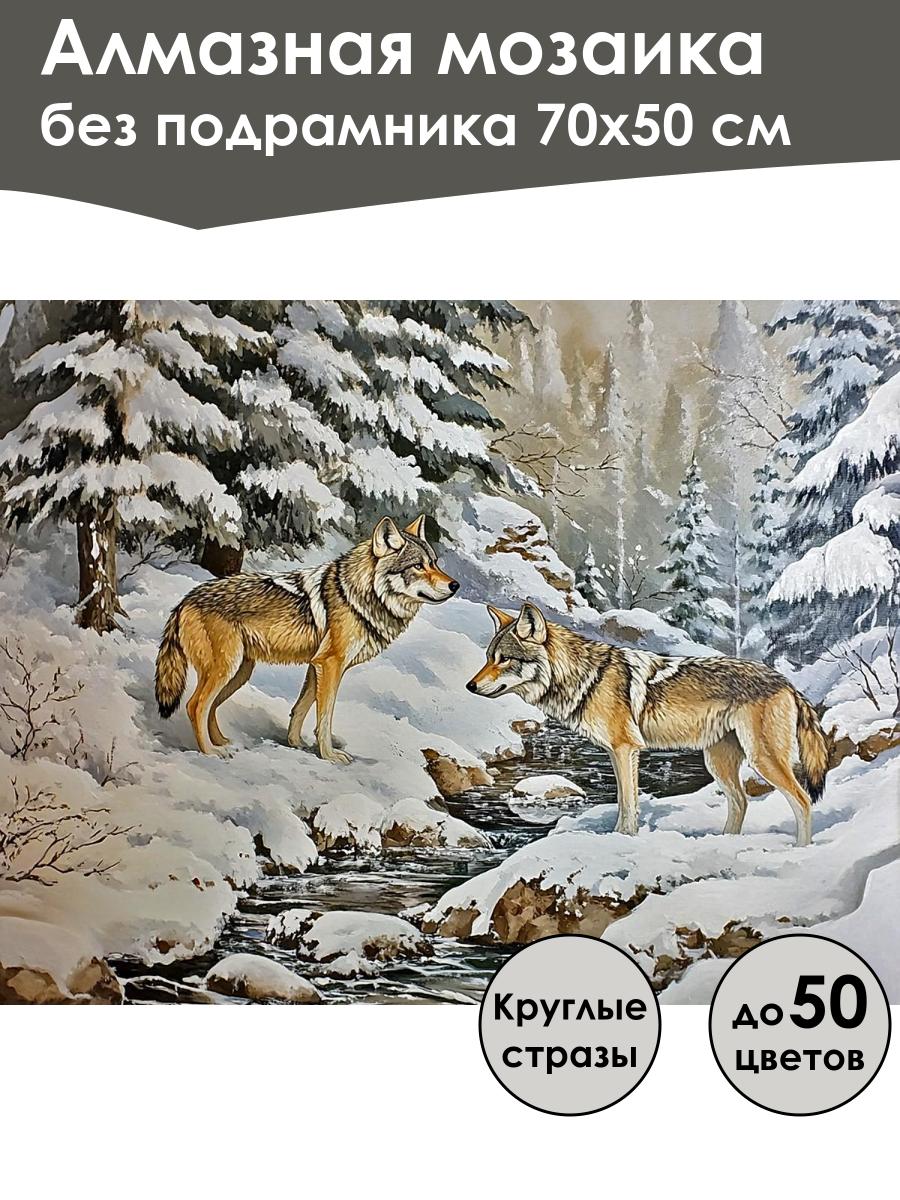 Алмазная мозаика
без подрамника 70х50 см

Круглые стразы

до 50 цветов