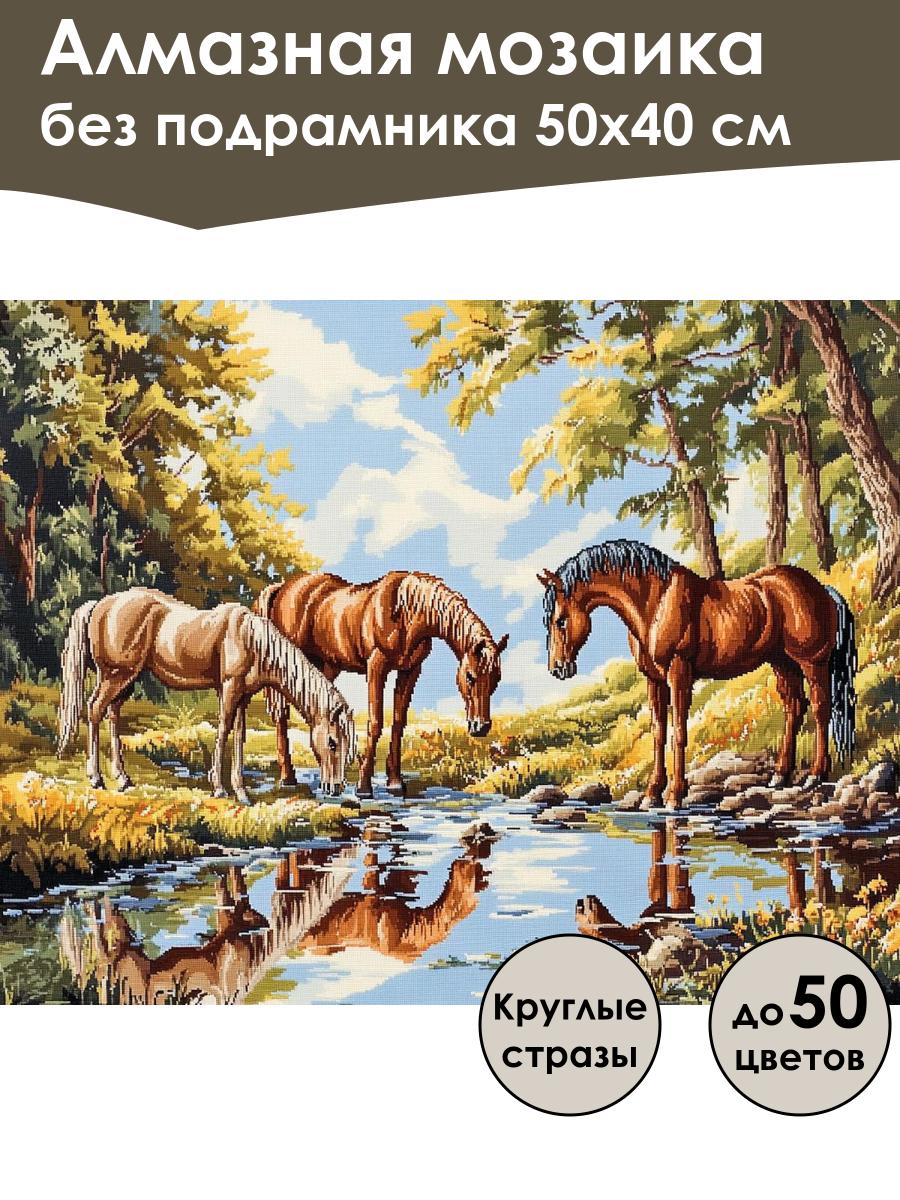 Алмазная мозаика без подрамника 50х40 см

Круглые стразы

до 50 цветов