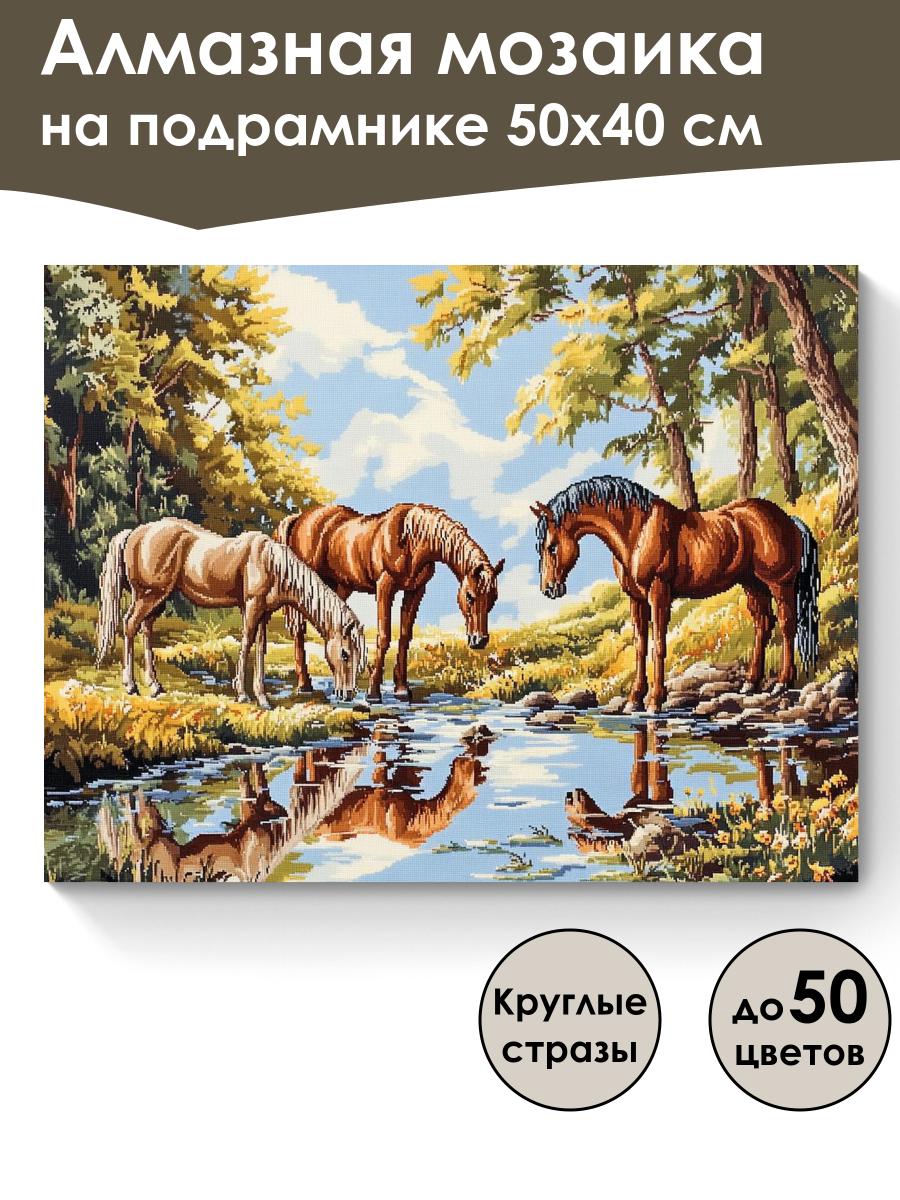 Алмазная мозаика
на подрамнике 50х40 см

Круглые стразы

до 50 цветов