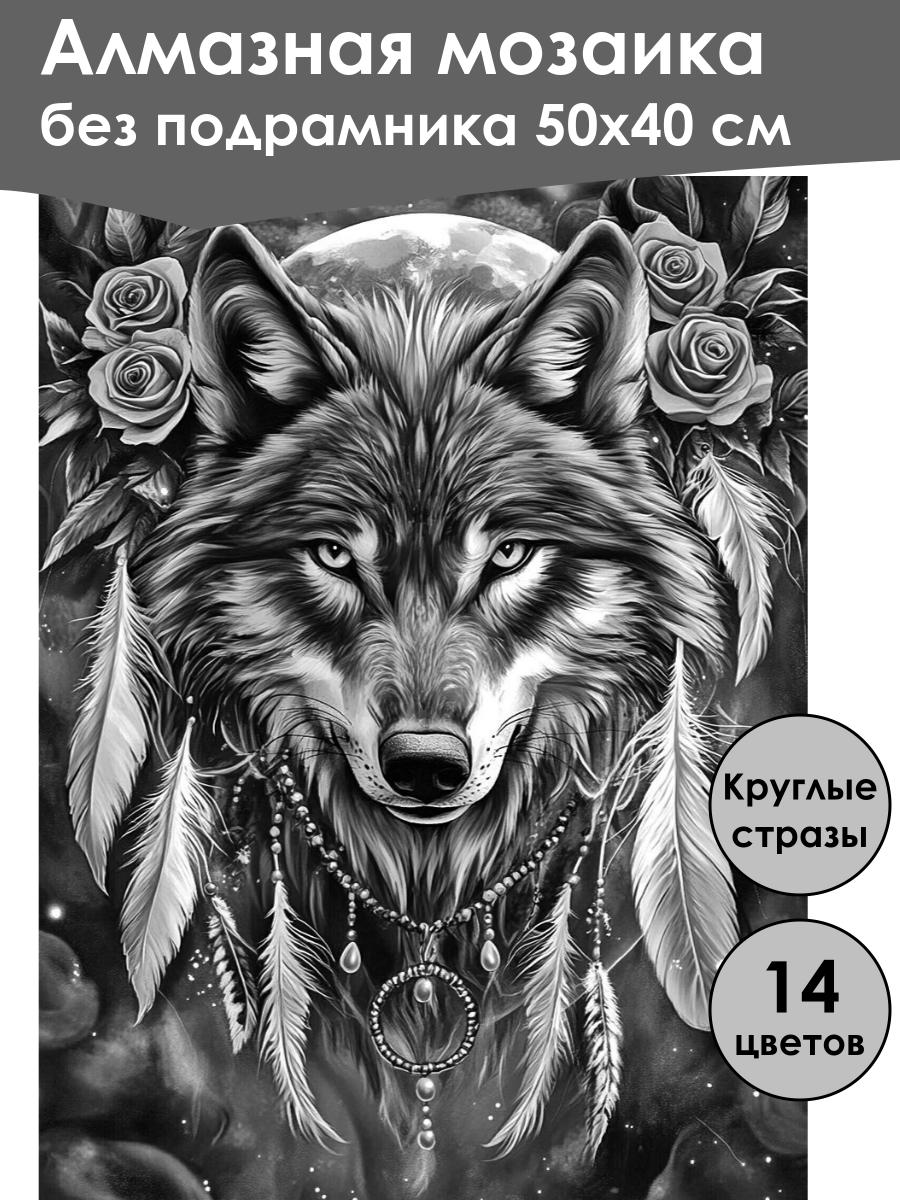 Алмазная мозаика
без подрамника 50х40 см

Круглые стразы

14 цветов