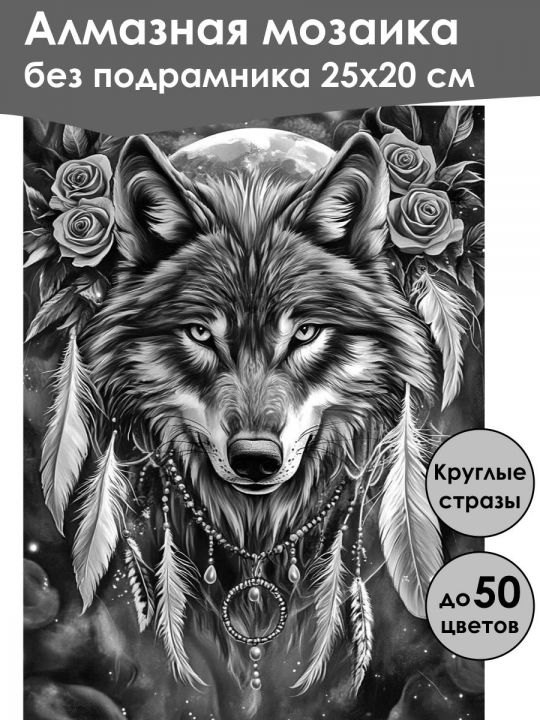 Алмазная мозаика
без подрамника 25х20 см

Круглые стразы

до 50 цветов