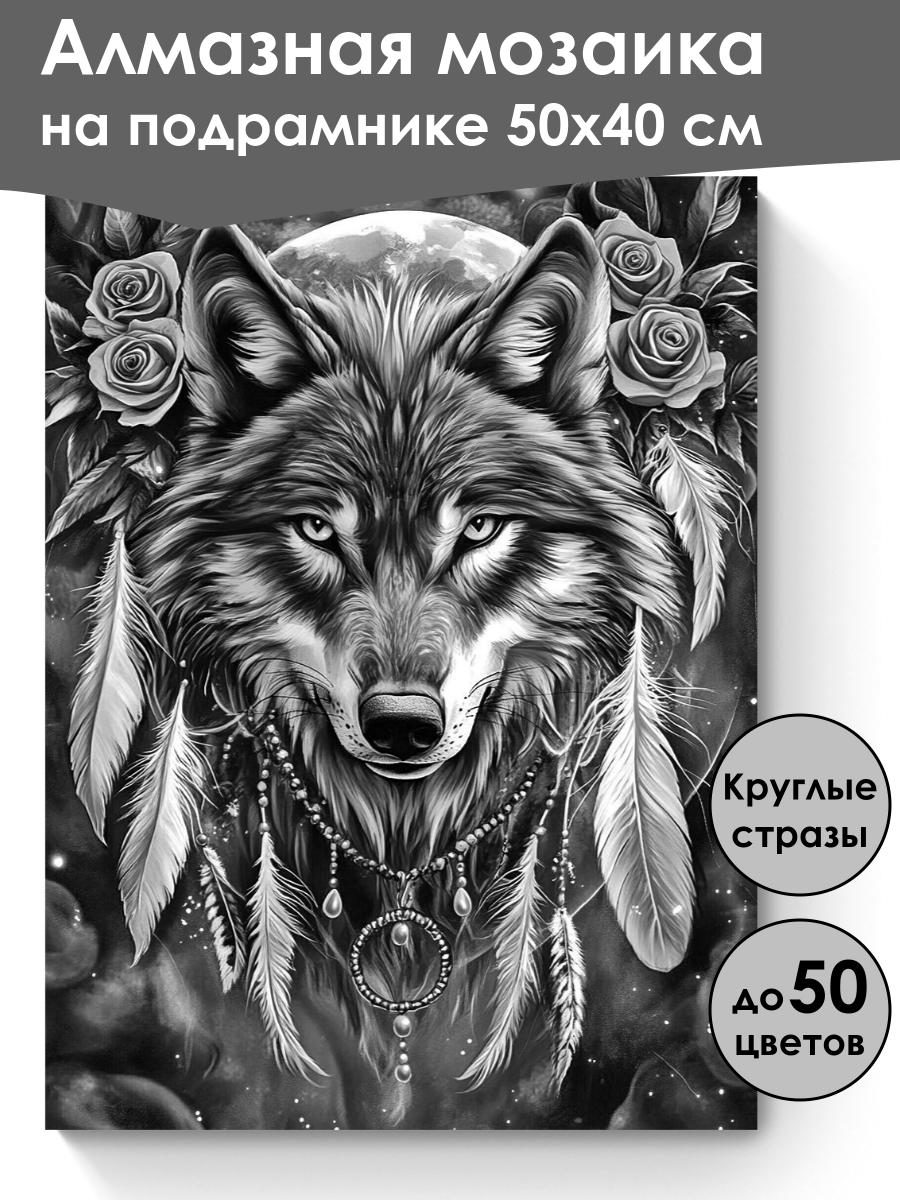 Алмазная мозаика на подрамнике 50х40 см

Круглые стразы

до 50 цветов