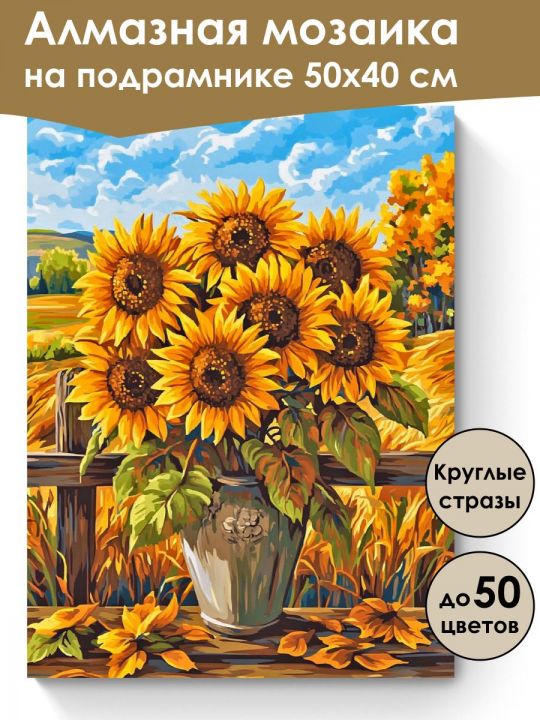 Алмазная мозаика на подрамнике 50х40 см

Круглые стразы

до 50 цветов