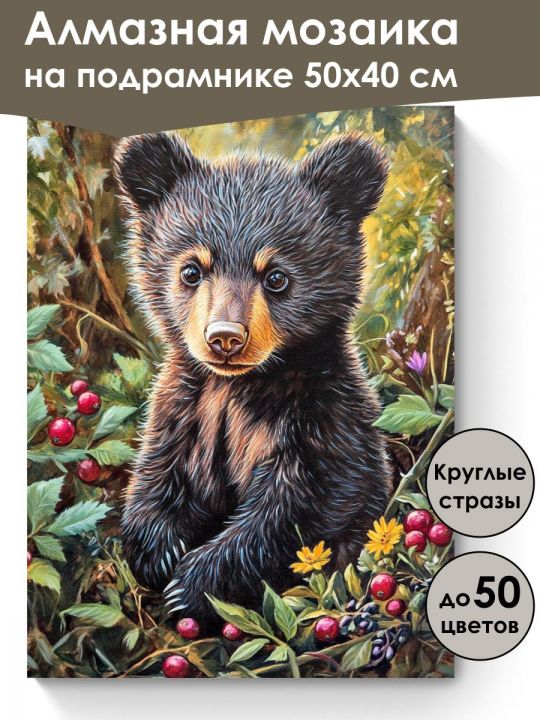 Алмазная мозаика
на подрамнике 50х40 см

Круглые стразы

до 50 цветов