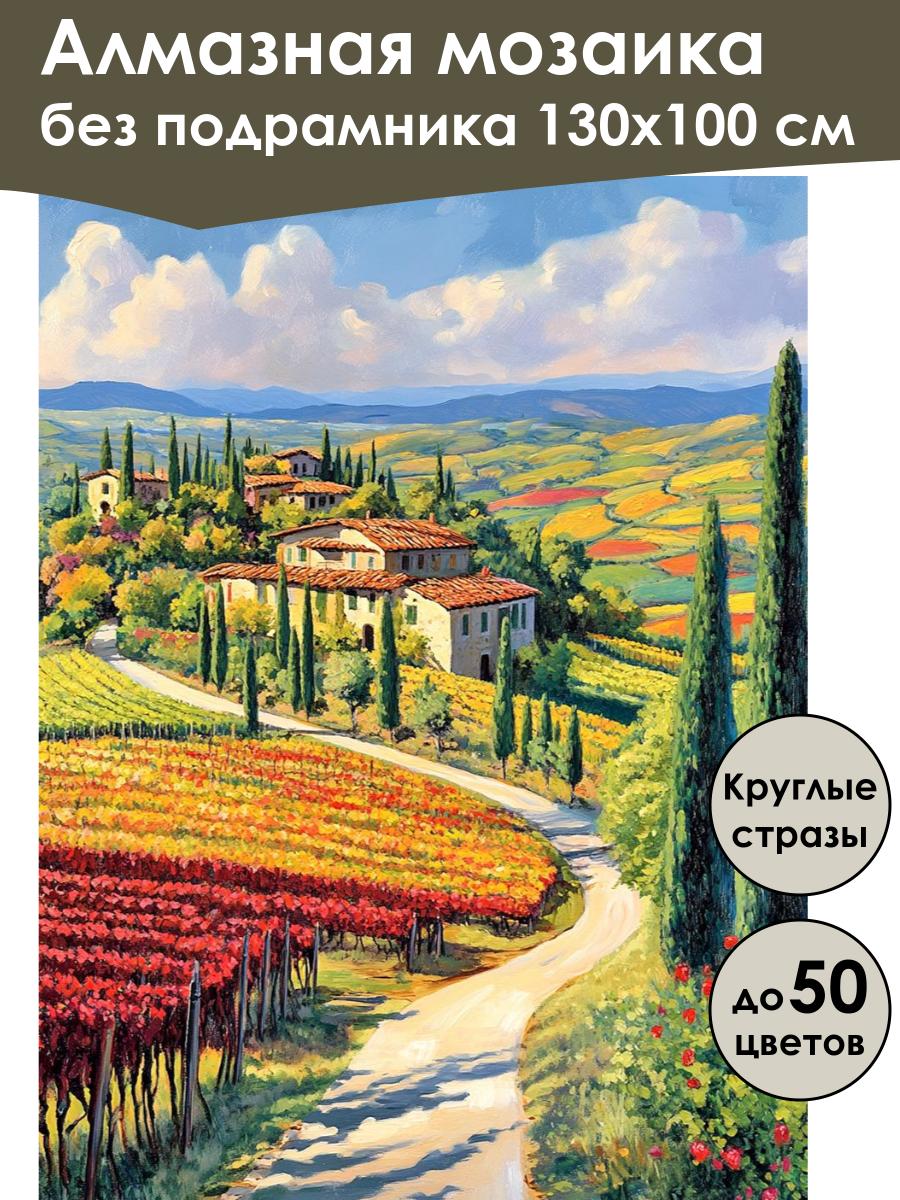 Алмазная мозаика
без подрамника 130х100 см

Круглые стразы

до 50 цветов