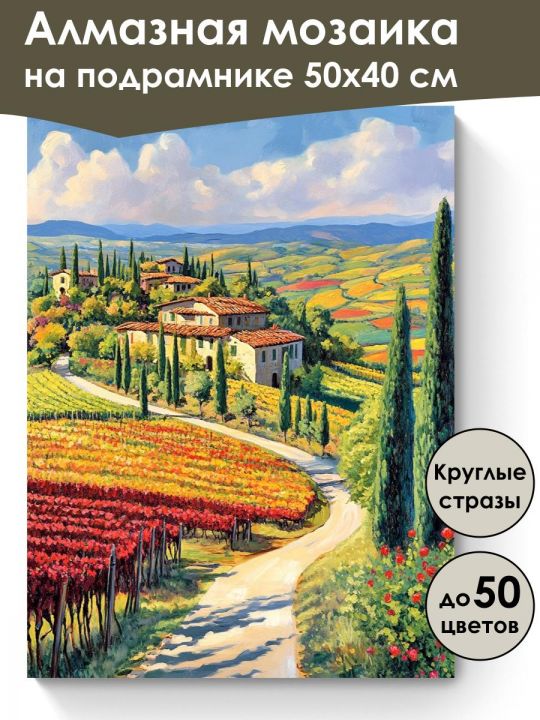 Алмазная мозаика
на подрамнике 50х40 см

Круглые
стразы

до 50
цветов