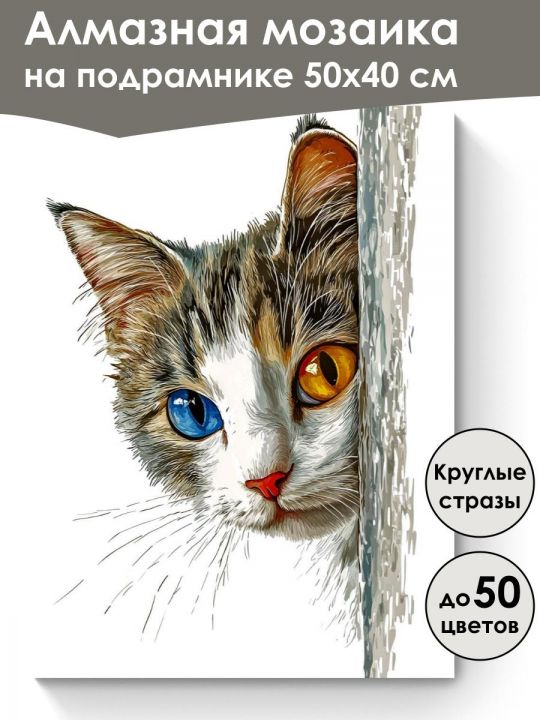 Алмазная мозаика
на подрамнике 50х40 см

Круглые стразы

до 50 цветов