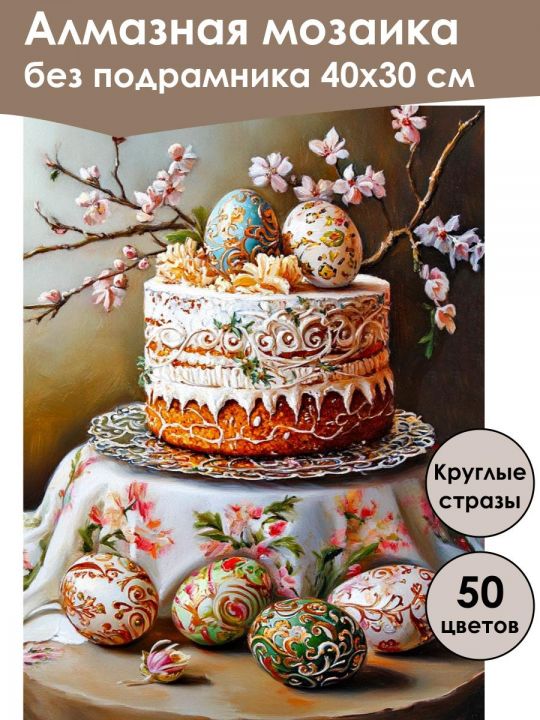 Алмазная мозаика
без подрамника 40х30 см

Круглые стразы

50 цветов