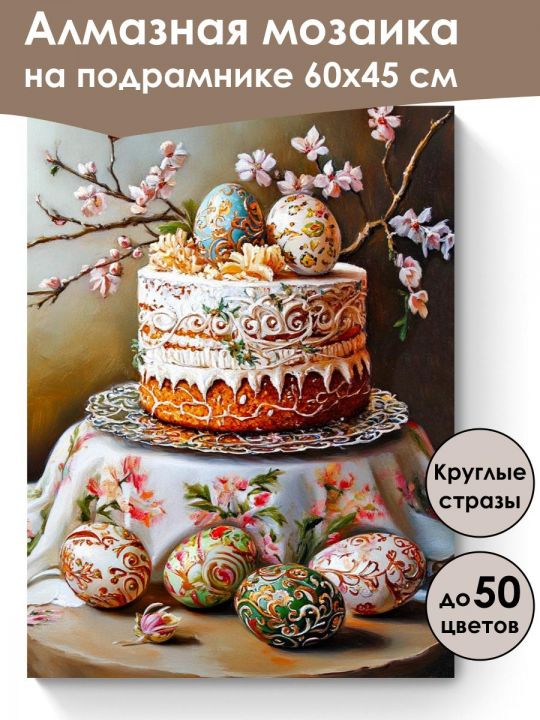 Алмазная мозаика
на подрамнике 60х45 см

Круглые стразы

до 50 цветов