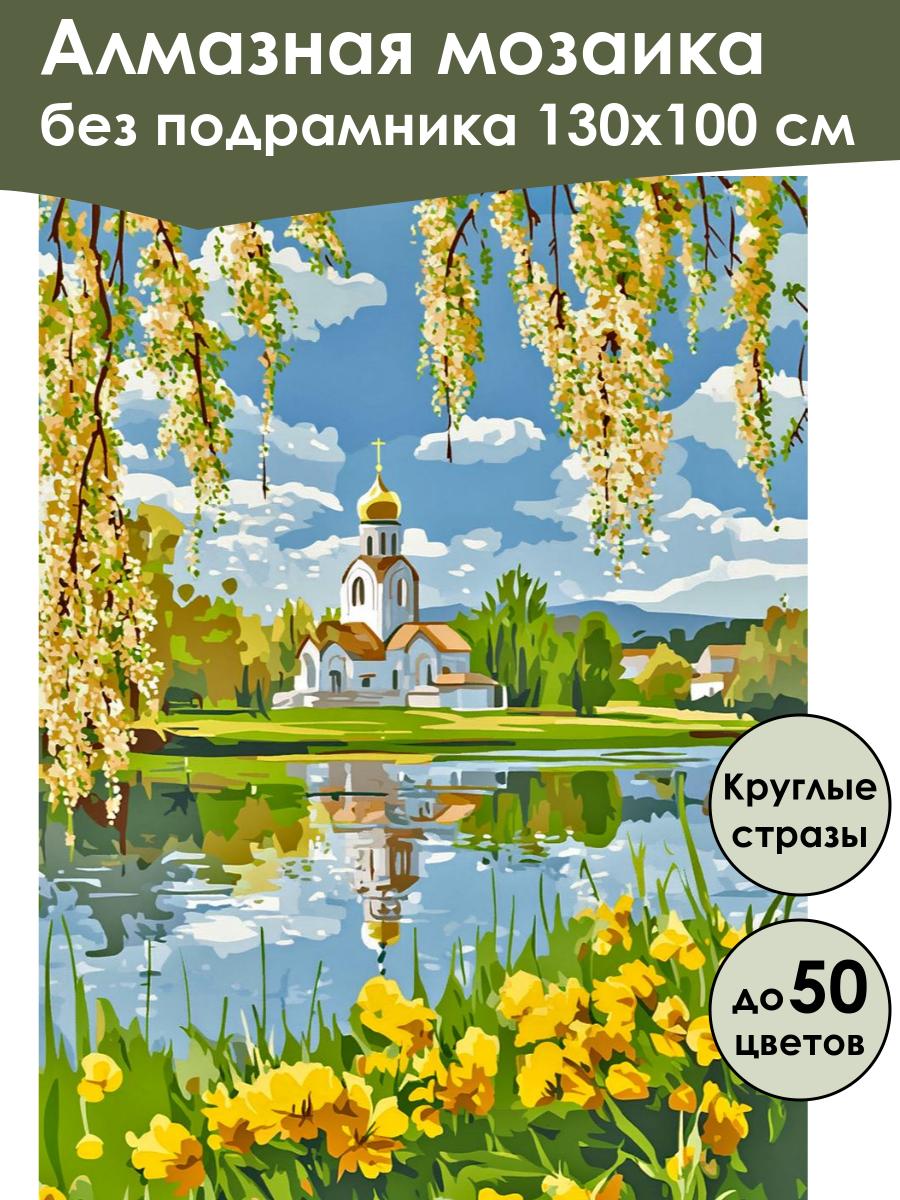 Алмазная мозаика
без подрамника 130х100 см

Круглые стразы

до 50 цветов