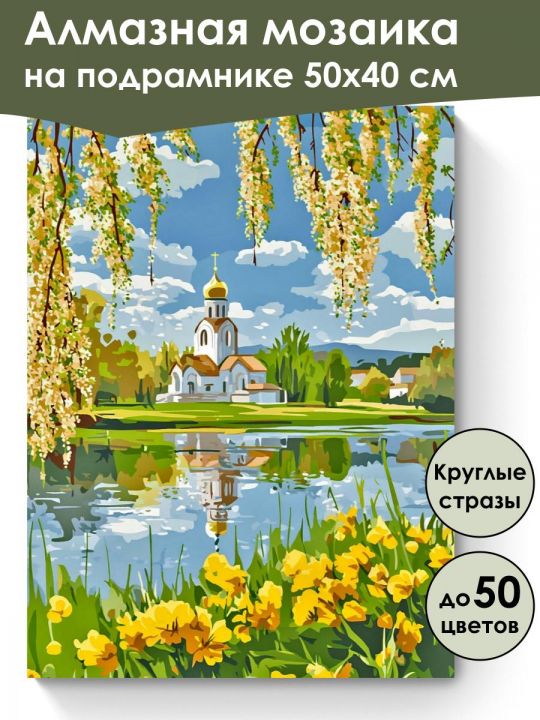 Алмазная мозаика на подрамнике 50х40 см

Круглые стразы

до 50 цветов