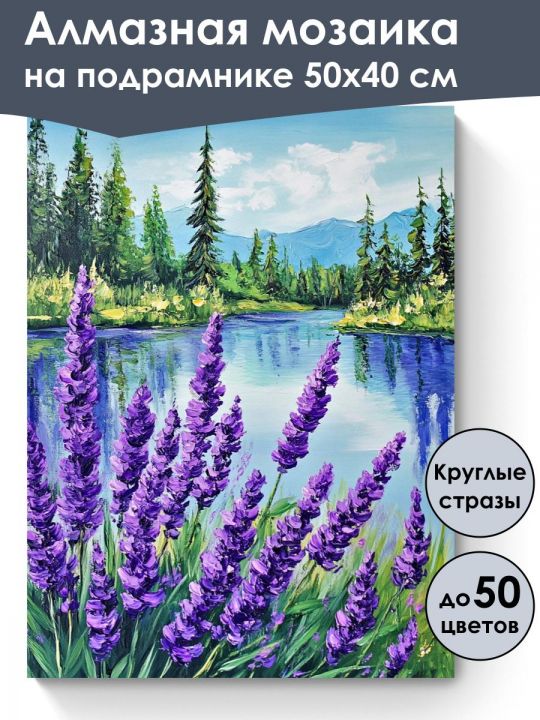 Алмазная мозаика
на подрамнике 50х40 см

Круглые стразы

до 50 цветов