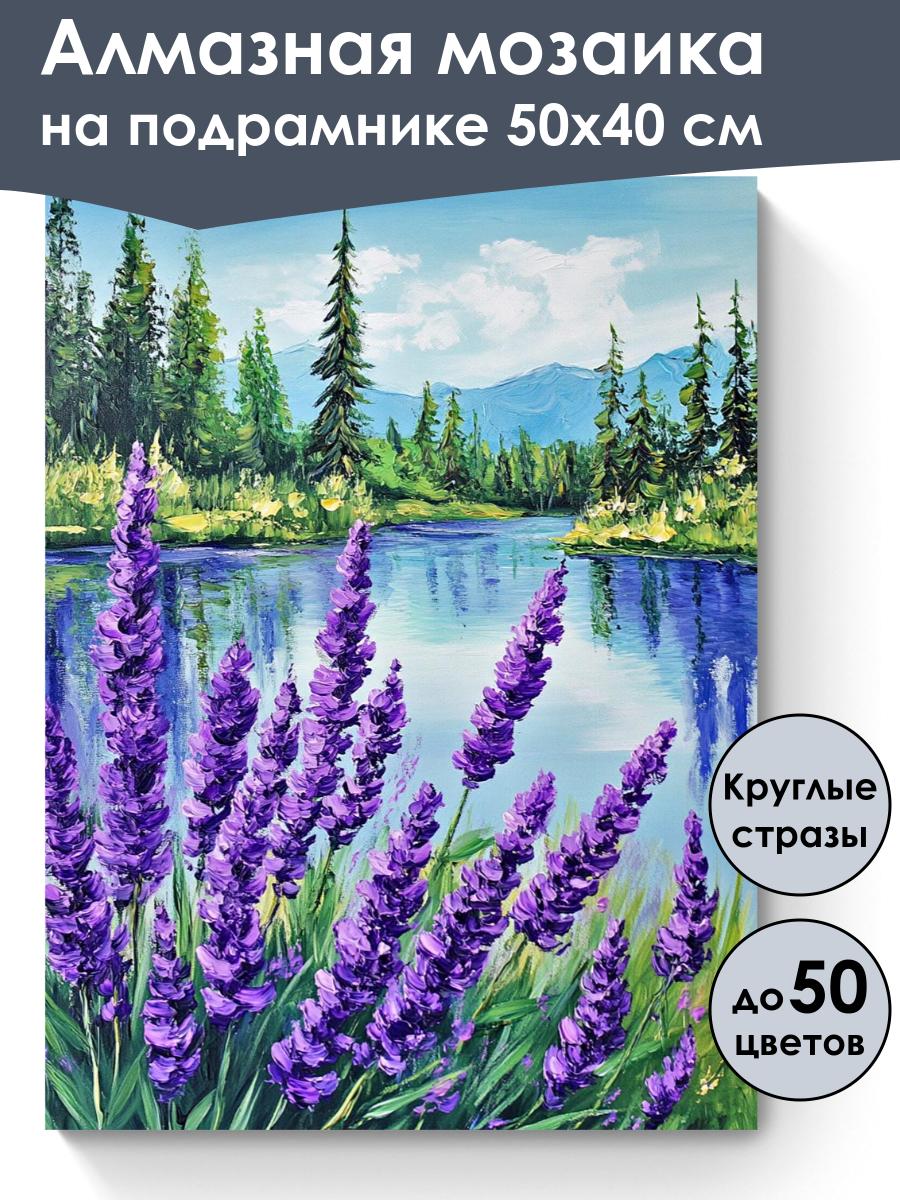 Алмазная мозаика на подрамнике 50х40 см

Круглые стразы

до 50 цветов