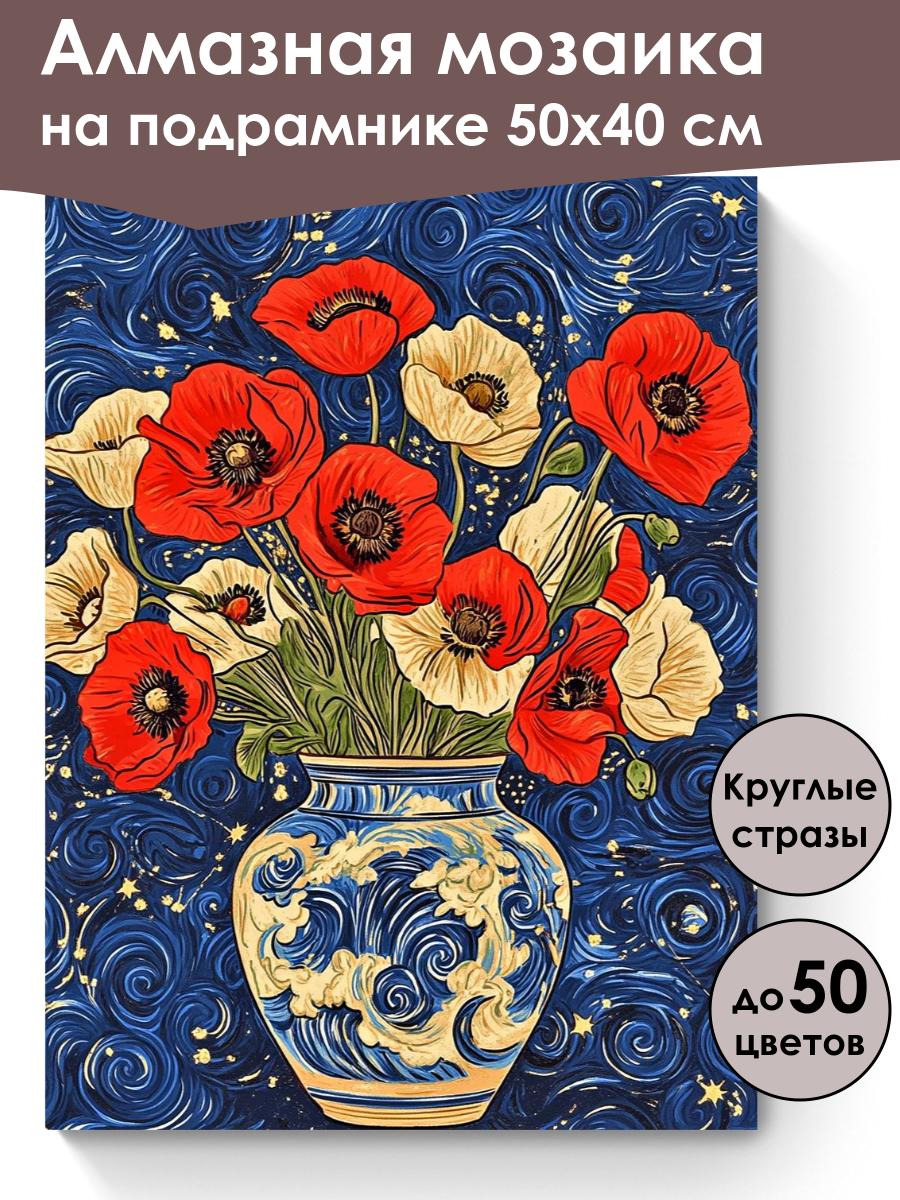 Алмазная мозаика на подрамнике 50х40 см

Круглые стразы

до 50 цветов