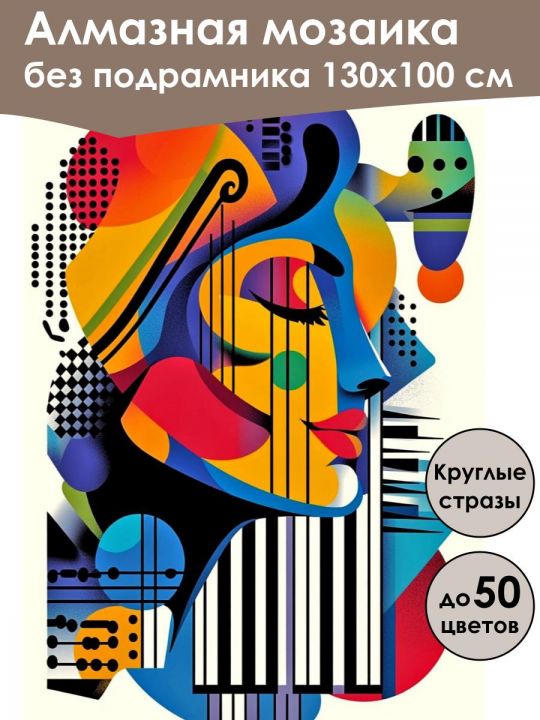 Алмазная мозаика
без подрамника 130х100 см

Круглые стразы

до 50 цветов