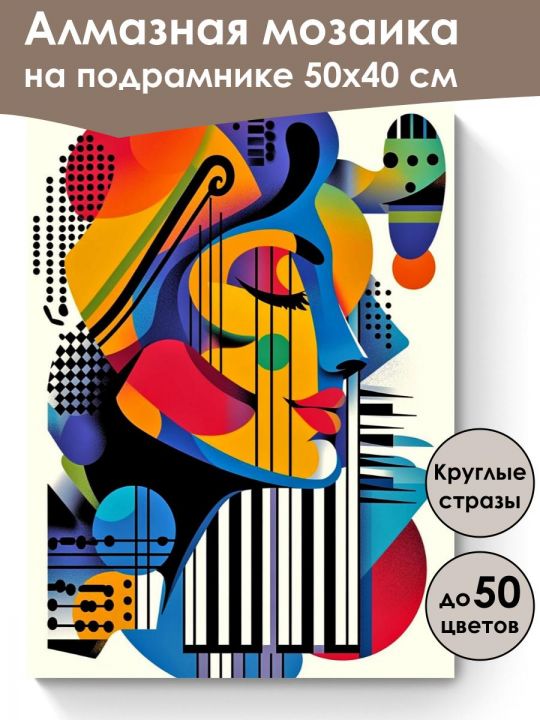 Алмазная мозаика на подрамнике 50х40 см

Круглые стразы

до 50 цветов