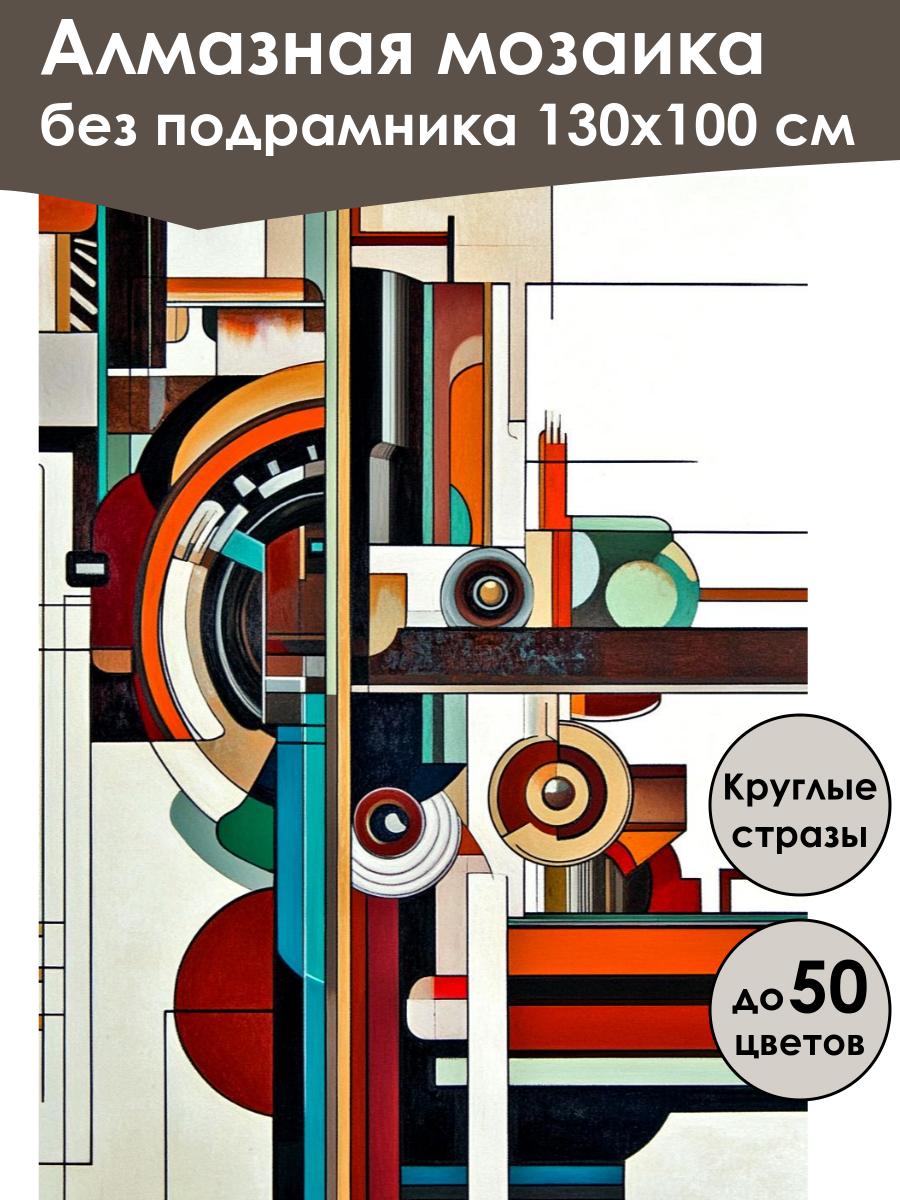 Алмазная мозаика
без подрамника 130х100 см

Круглые стразы

до 50 цветов