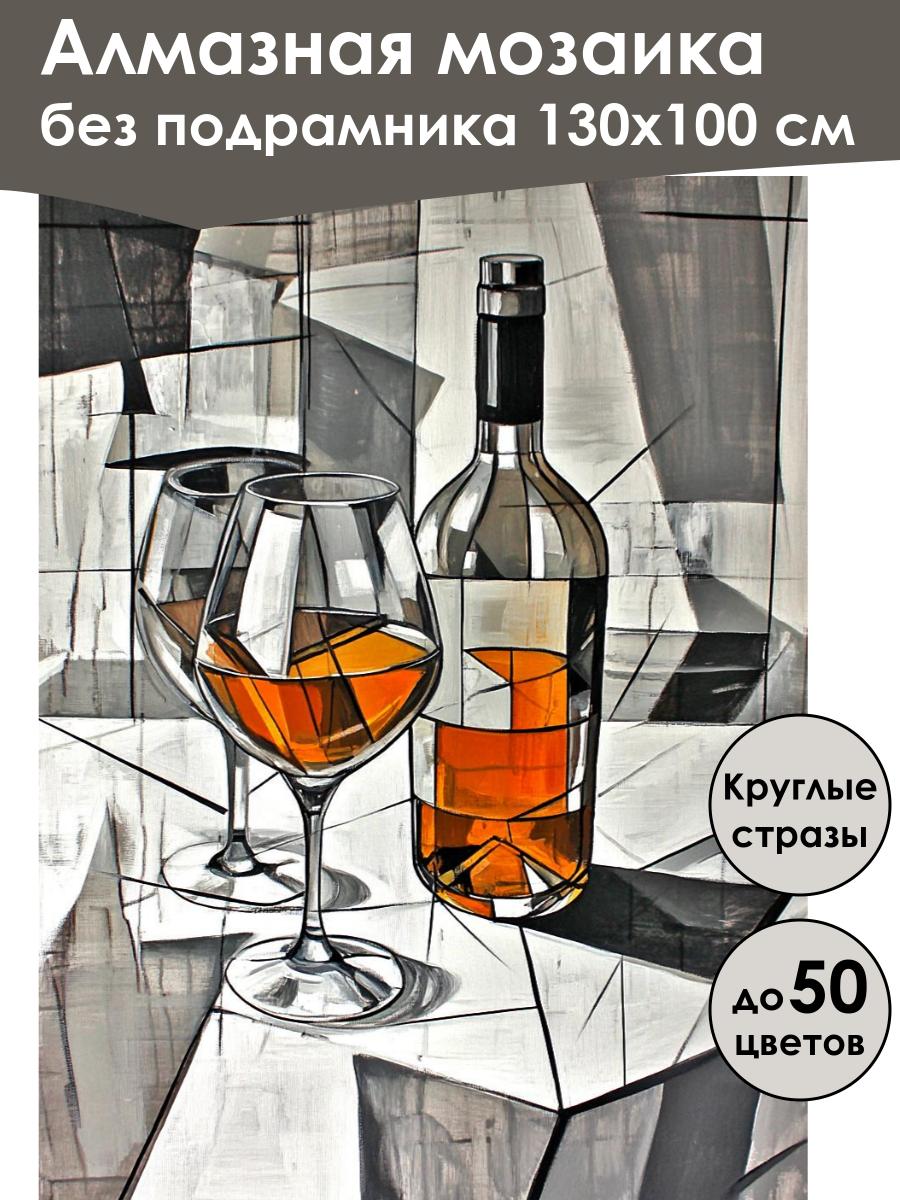 Алмазная мозаика
без подрамника 130х100 см

Круглые стразы

до 50 цветов