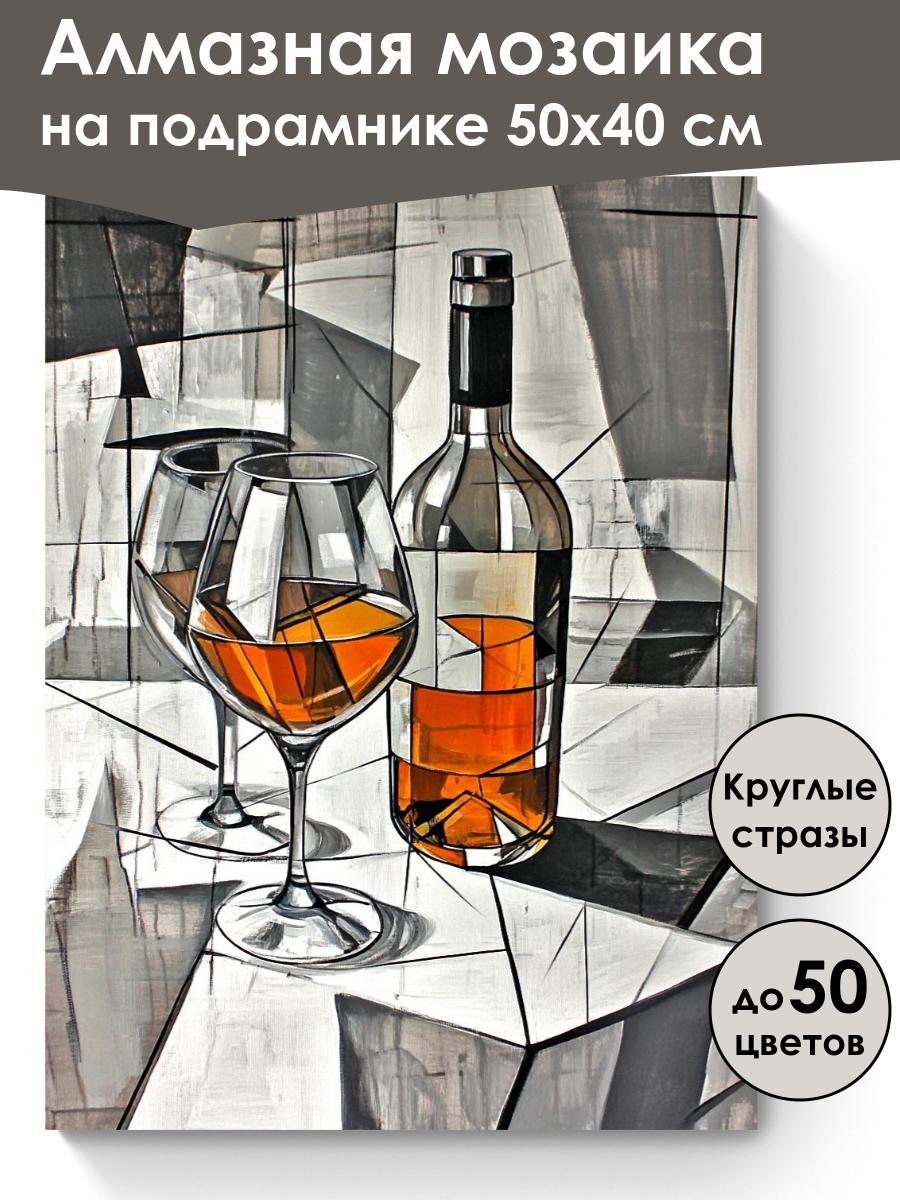 Алмазная мозаика на подрамнике 50х40 см

Круглые стразы

до 50 цветов