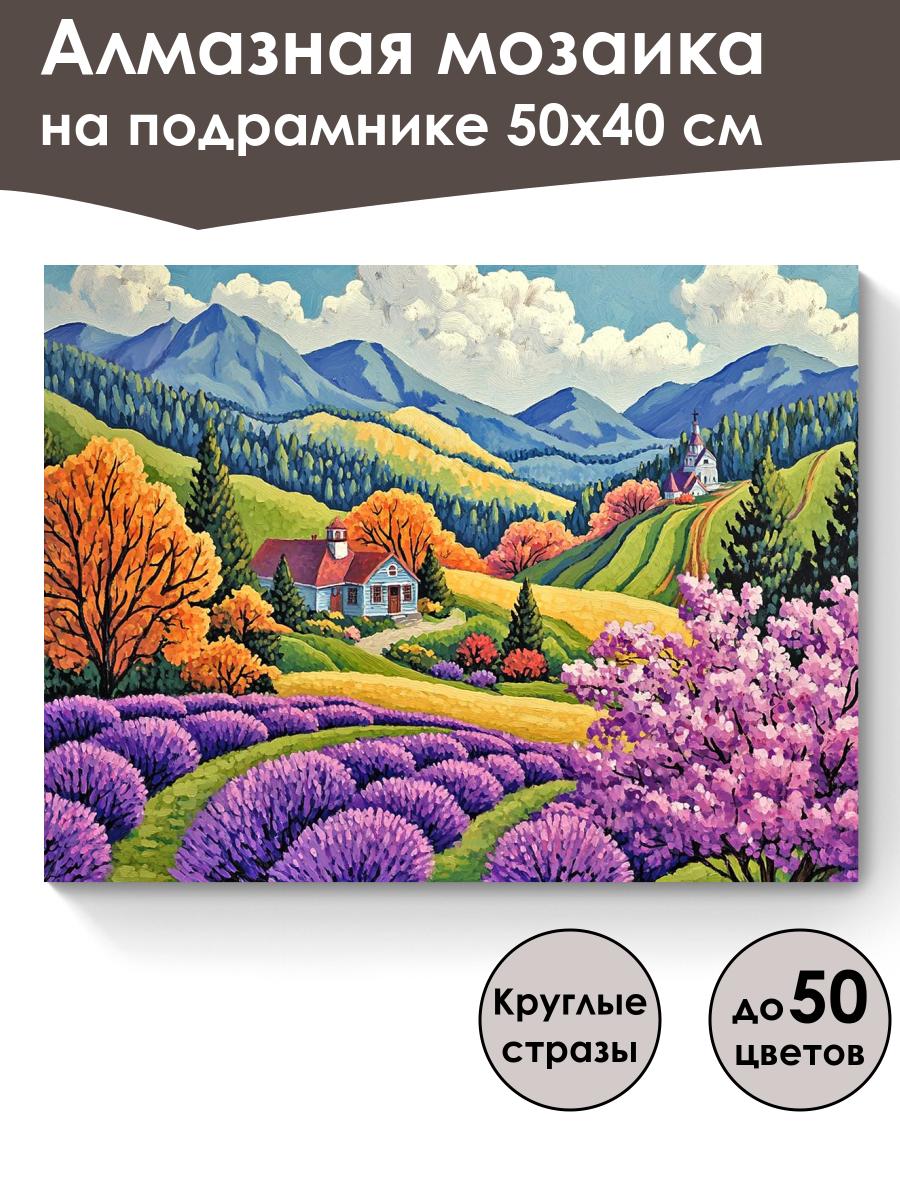 Алмазная мозаика на подрамнике 50х40 см

Круглые стразы

до 50 цветов