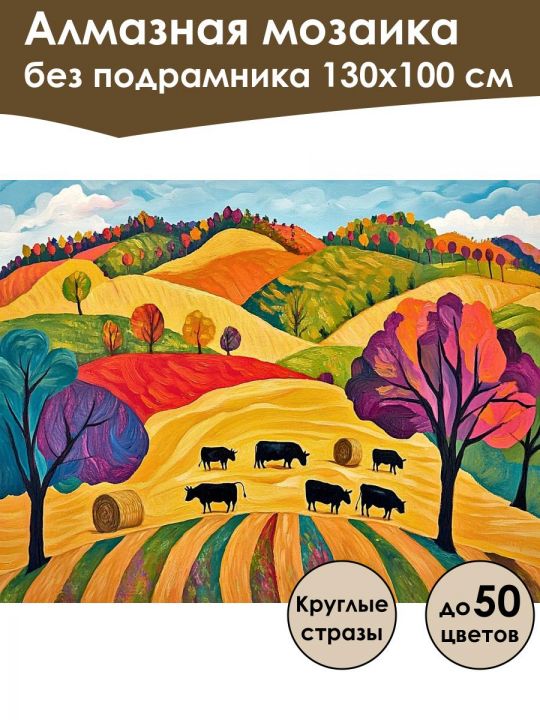 Алмазная мозаика
без подрамника 130x100 см

Круглые стразы

до 50 цветов