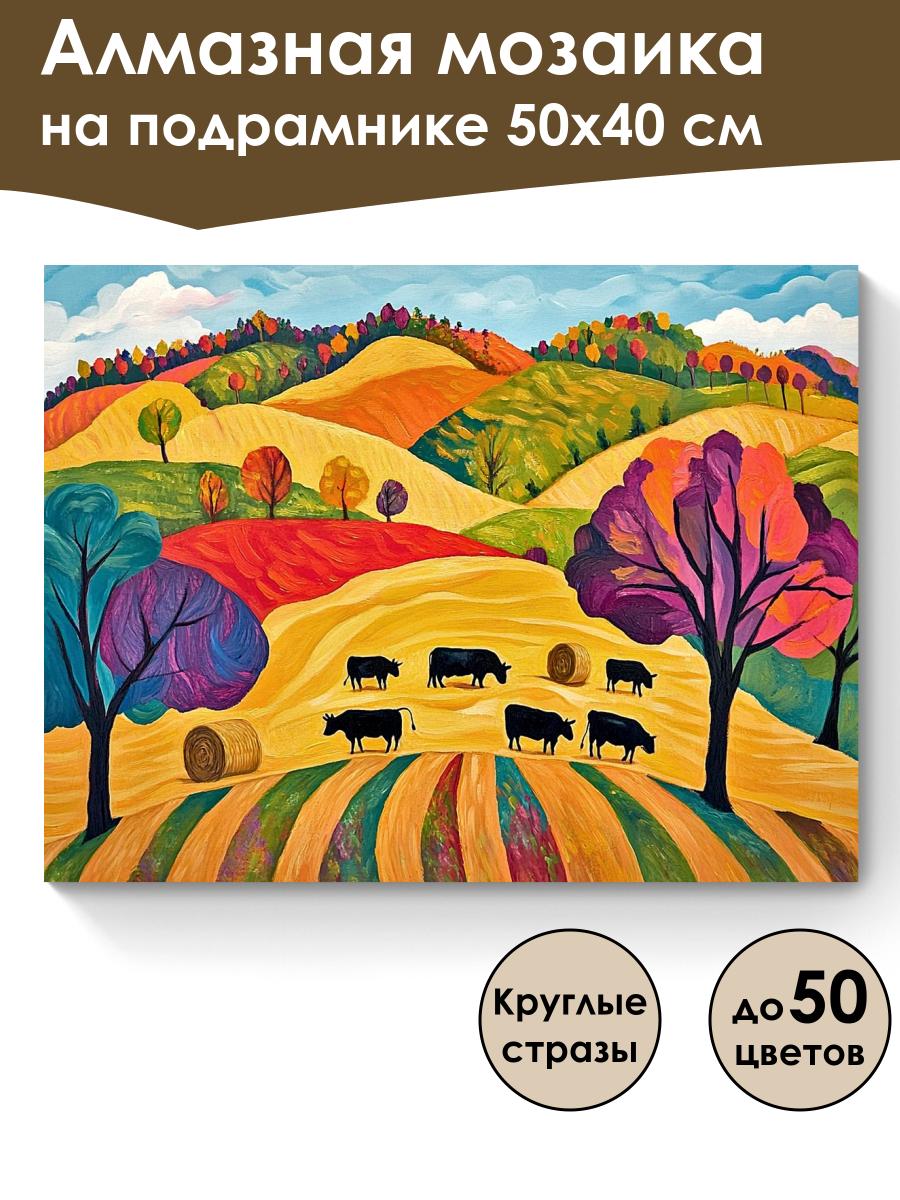 Алмазная мозаика
на подрамнике 50х40 см

Круглые стразы

до 50 цветов