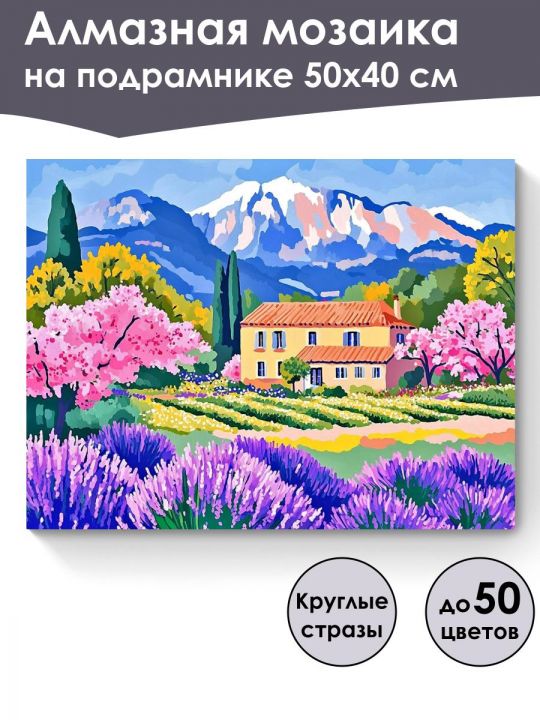 Алмазная мозаика на подрамнике 50х40 см

Круглые стразы

до 50 цветов