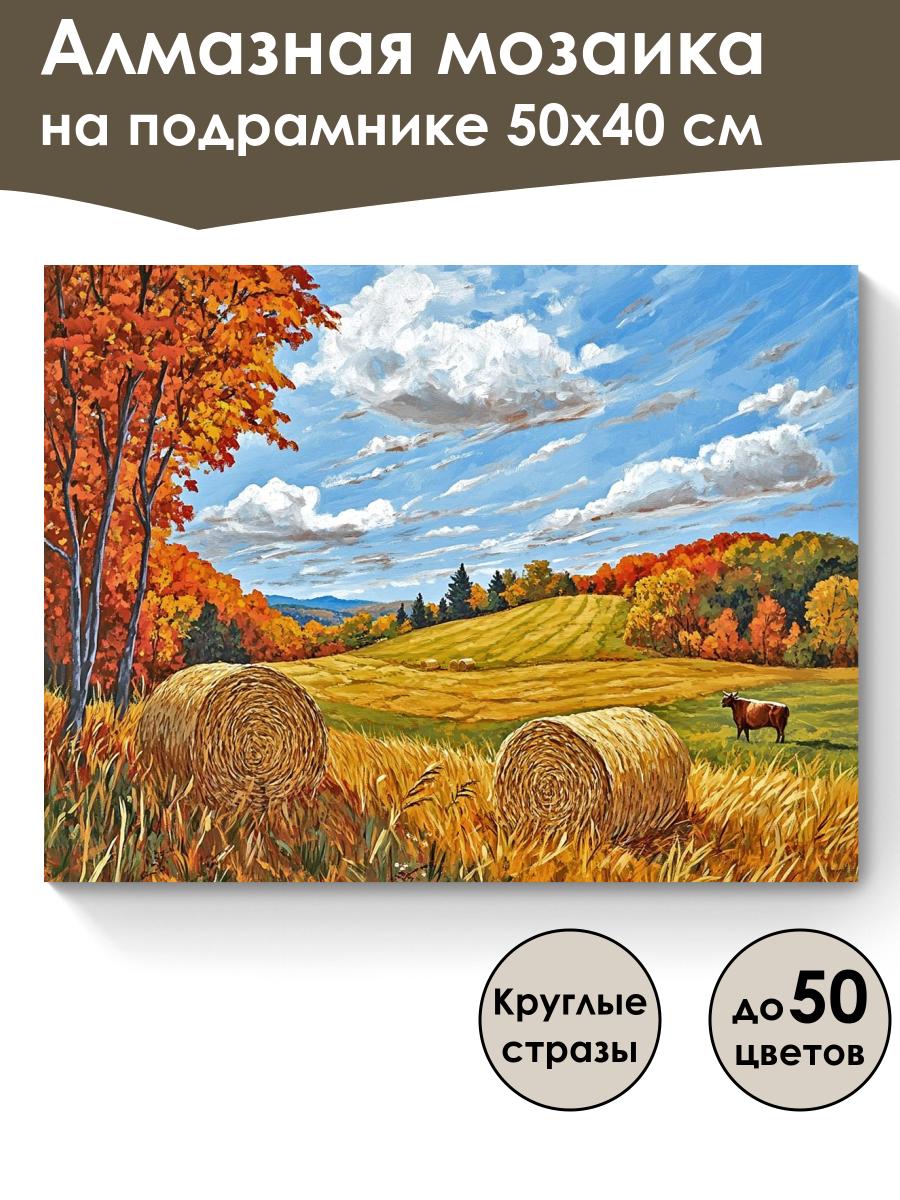 Алмазная мозаика на подрамнике 50x40 см

Круглые стразы

до 50 цветов