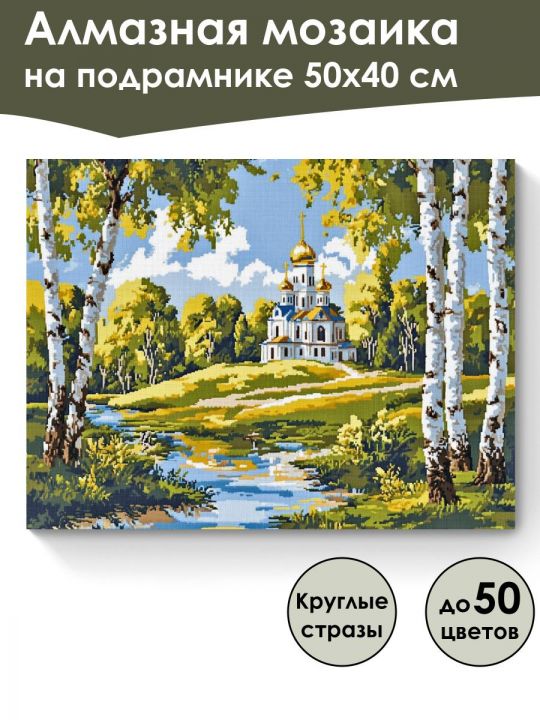 Алмазная мозаика на подрамнике 50х40 см

Круглые стразы

до 50 цветов