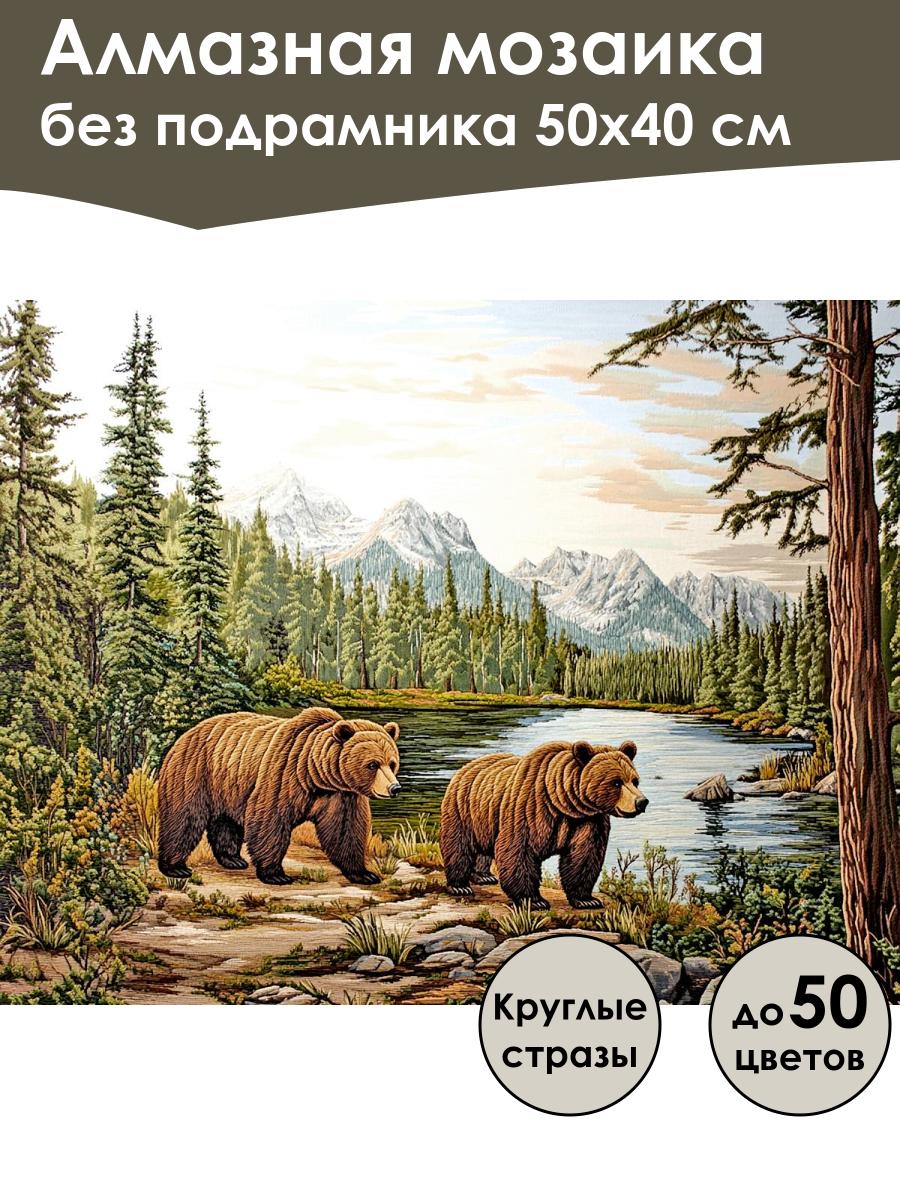 Алмазная мозаика
без подрамника 50х40 см

Круглые стразы

до 50 цветов