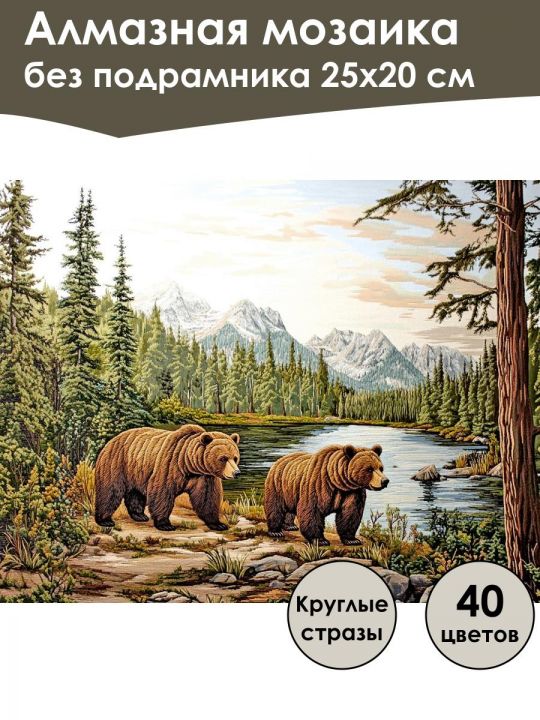 Алмазная мозаика
без подрамника 25х20 см

Круглые стразы

40 цветов