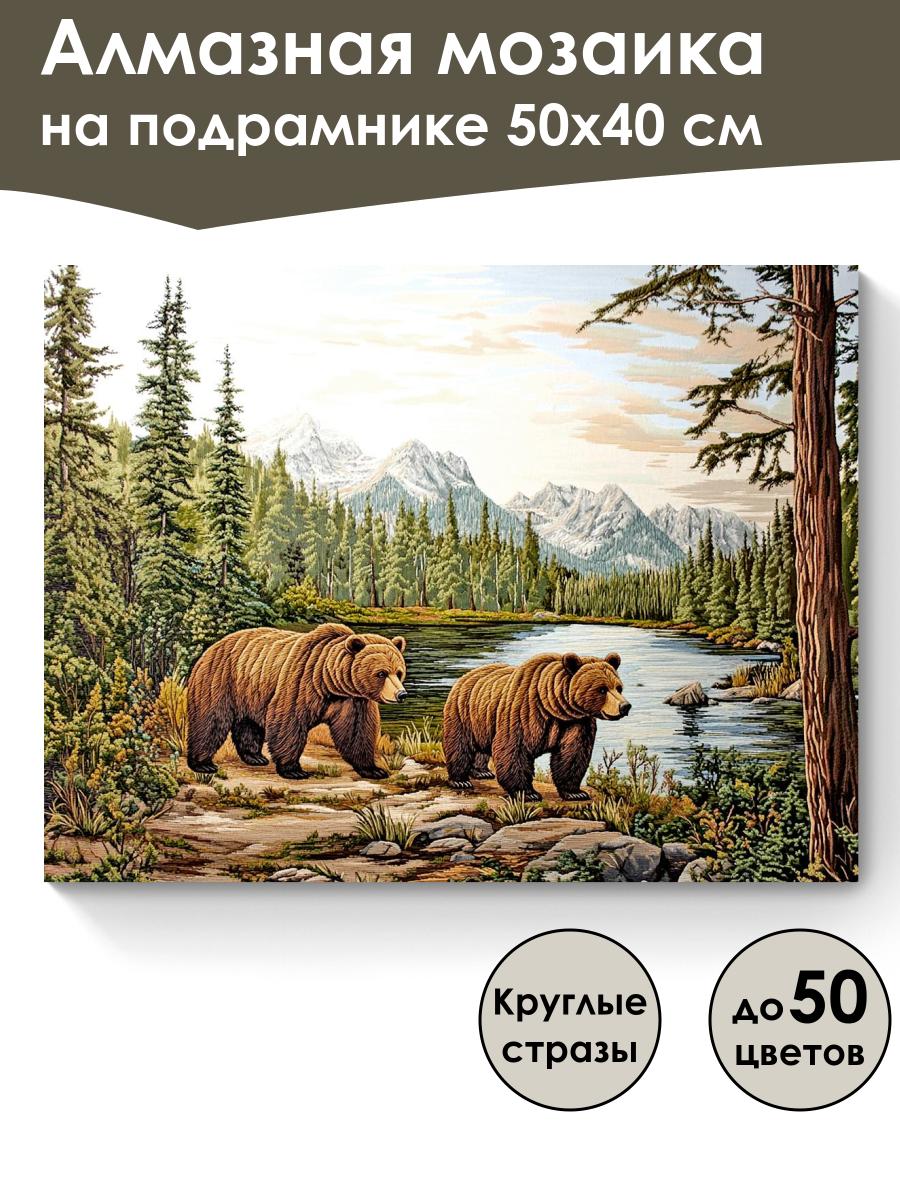 Алмазная мозаика
на подрамнике 50х40 см

Круглые стразы

до 50 цветов