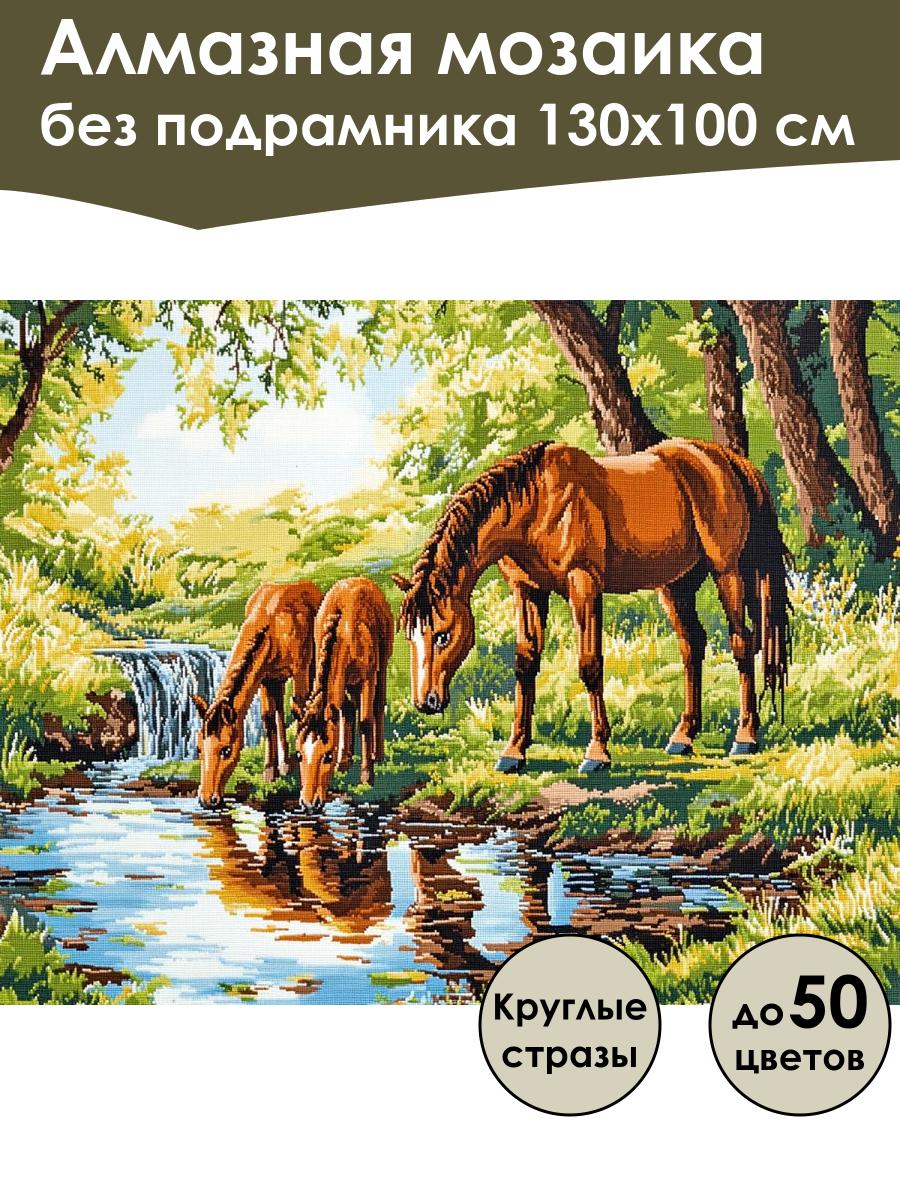 Алмазная мозаика
без подрамника 130х100 см

Круглые стразы

до 50 цветов