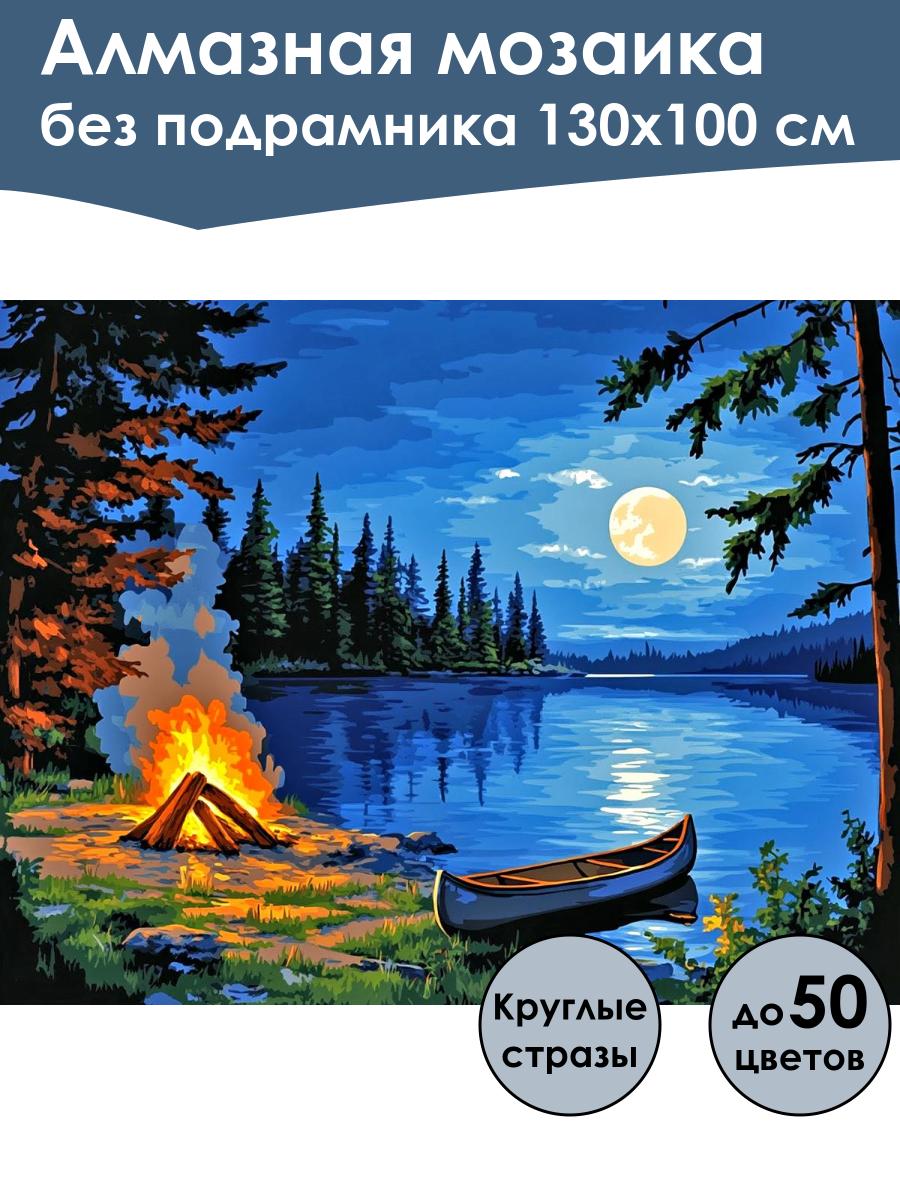 Алмазная мозаика
без подрамника 130х100 см

Круглые стразы

до 50 цветов