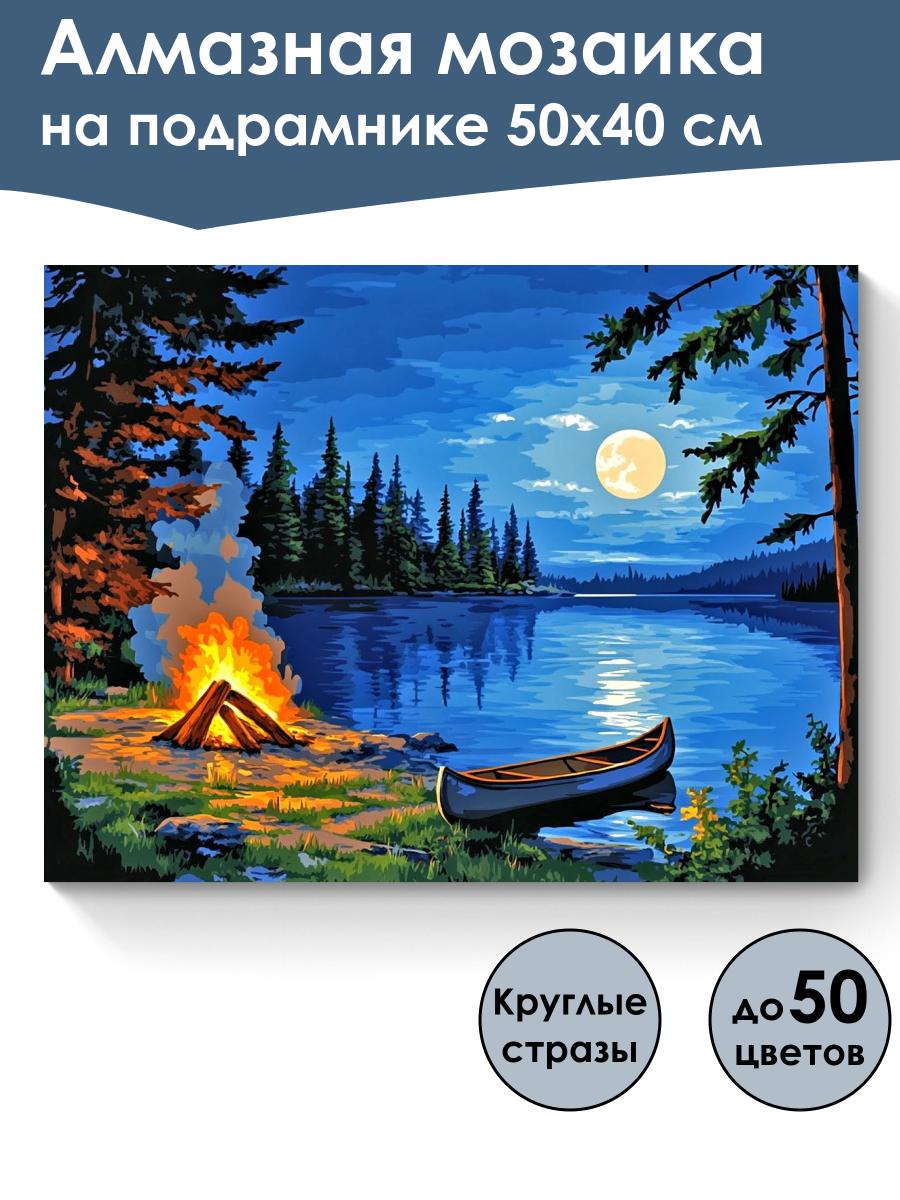 Алмазная мозаика
на подрамнике 50х40 см

Круглые стразы

до 50 цветов