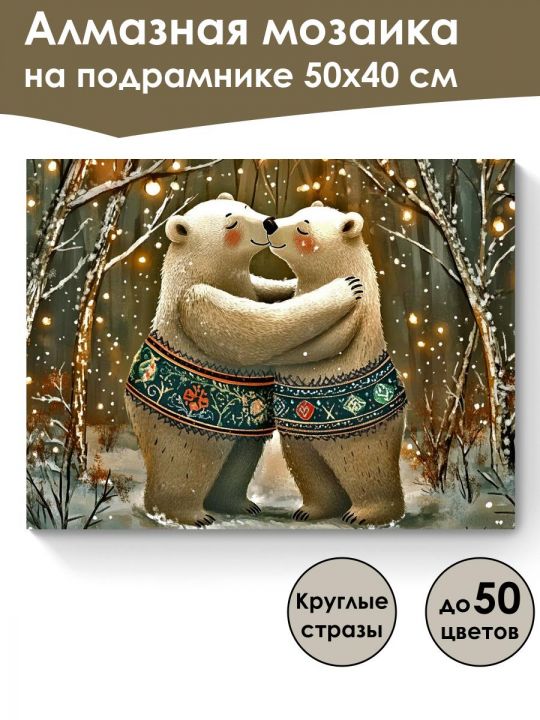 Алмазная мозаика на подрамнике 50х40 см

Круглые стразы

до 50 цветов