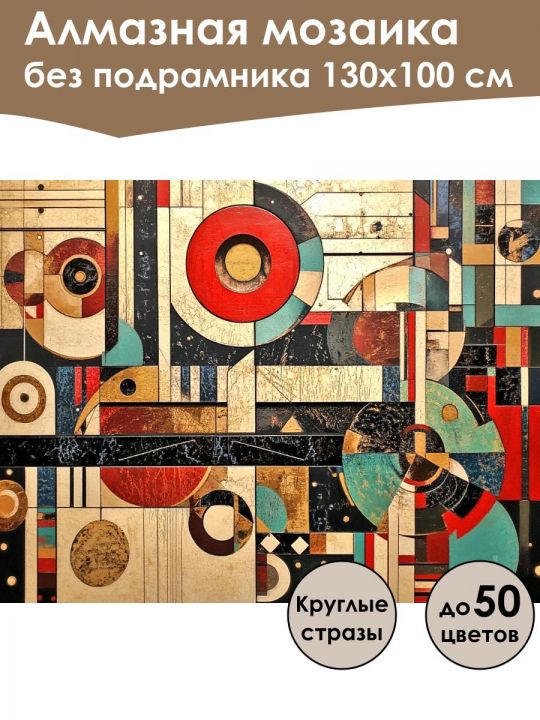 Алмазная мозаика
без подрамника 130x100 см

Круглые стразы

до 50 цветов