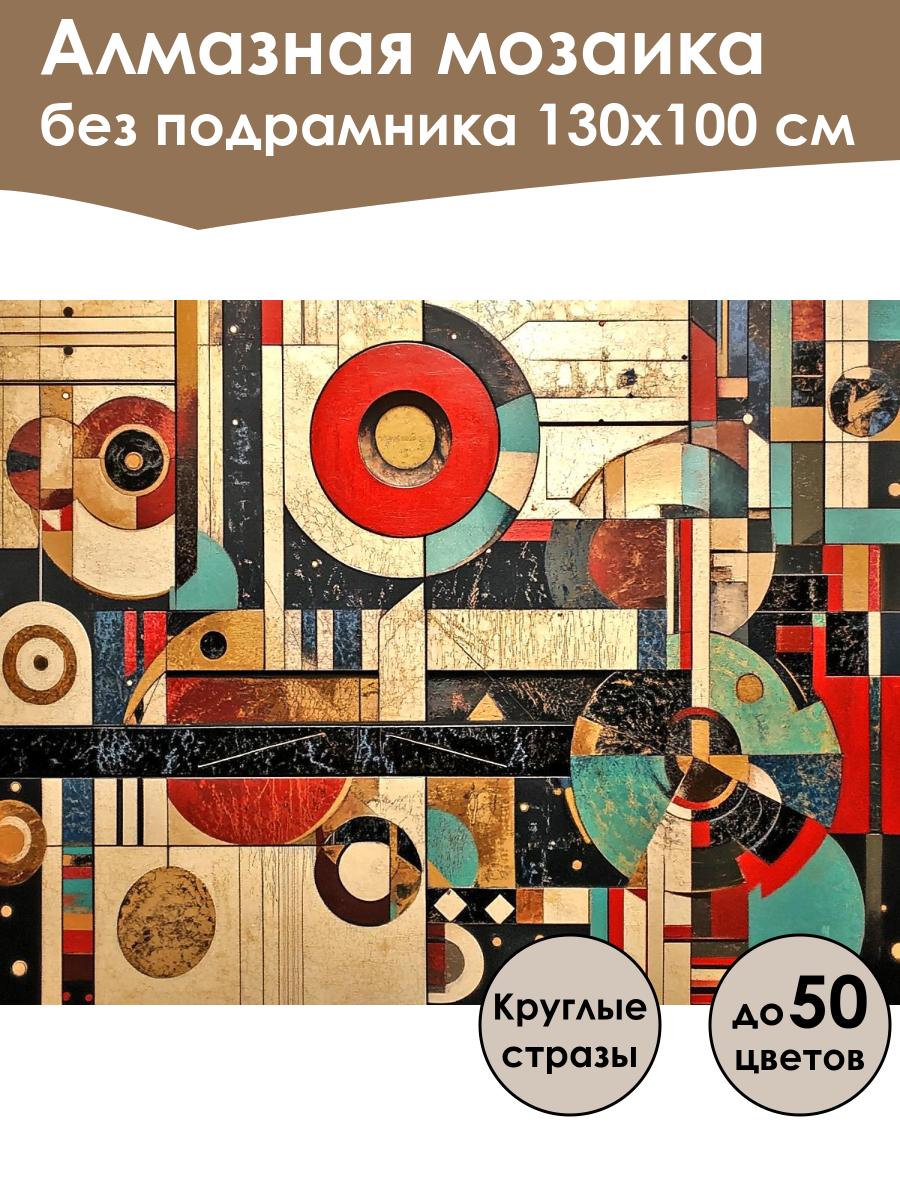 Алмазная мозаика
без подрамника 130х100 см

Круглые стразы

до 50 цветов