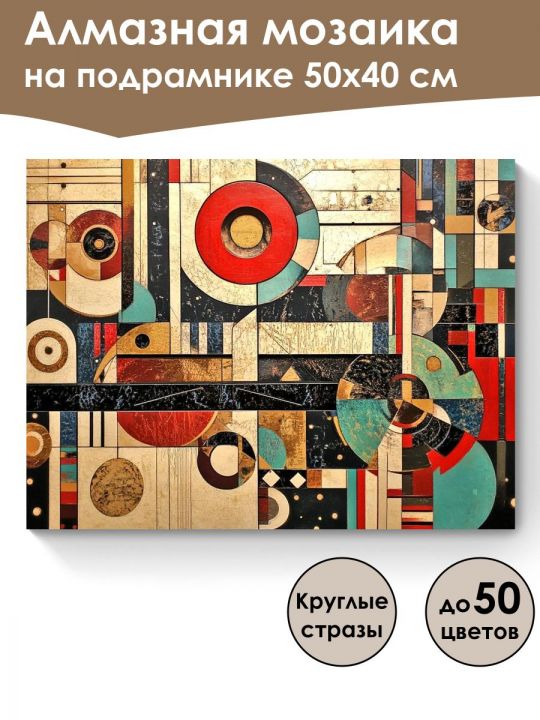 Алмазная мозаика на подрамнике 50х40 см

Круглые стразы

до 50 цветов